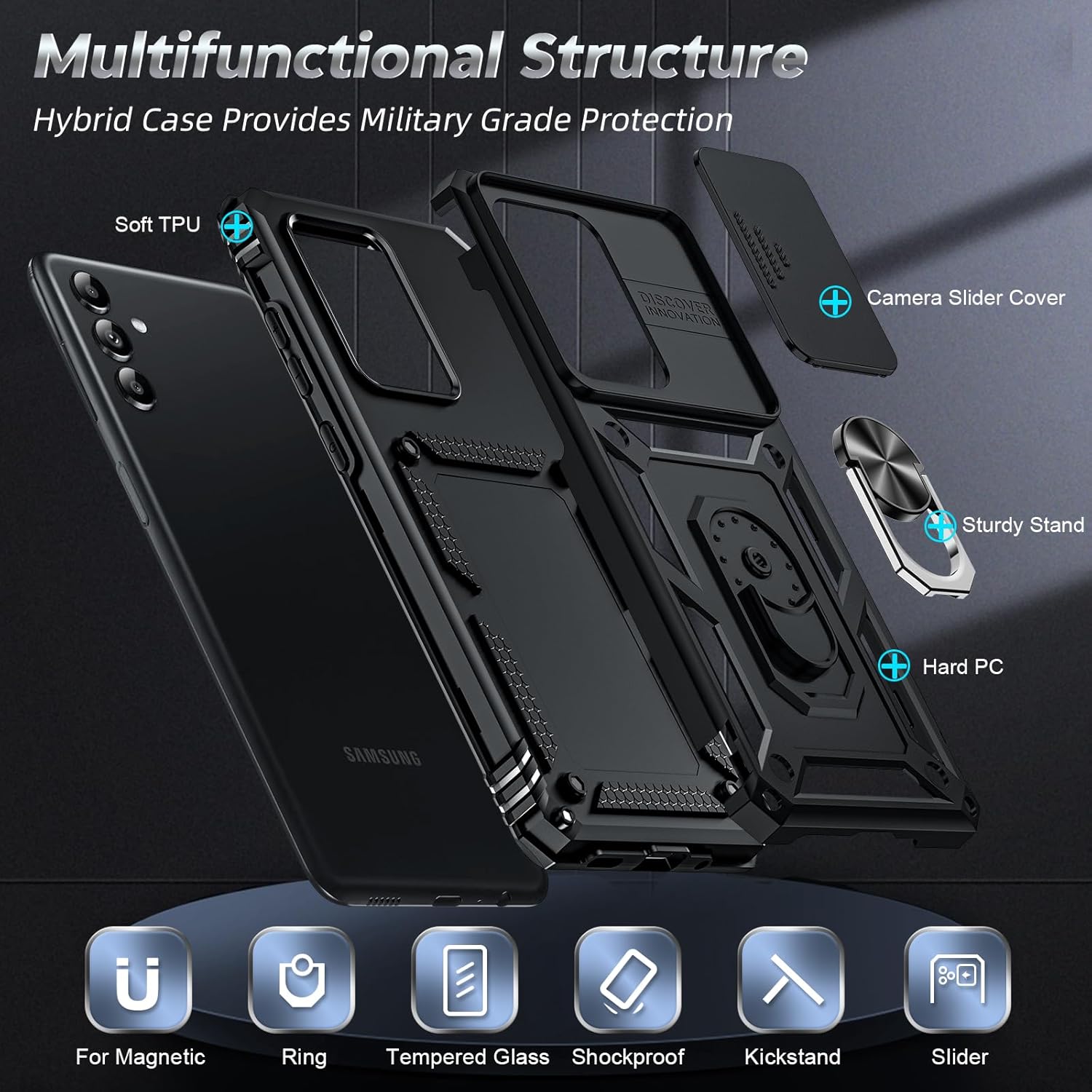 Multifunctional Structure

Hybrid Case Provides Military Grade Protection

Soft TPU

DISCOVER INNOVATION

Camera Slider Cover

Sturdy Stand

Hard PC

SAMSUNG

For Magnetic

Ring

Tempered Glass

Shockproof

Kickstand

Slider