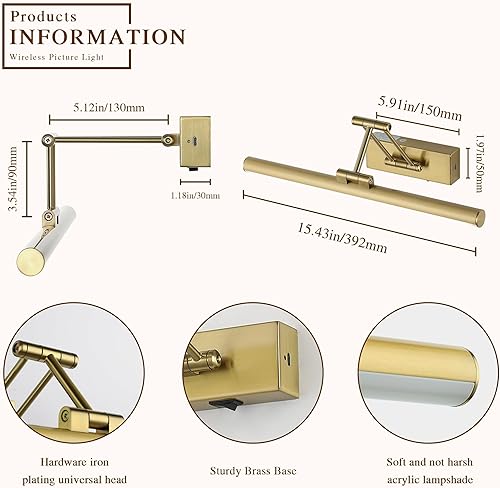 Products
INFORMATION
Wireless Picture Light

5.12in/130mm
3.54in/90mm
1.18in/30mm

5.91in/150mm
1.97in/50mm
15.43in/392mm

Hardware iron plating universal head

Sturdy Brass Base

Soft and not harsh acrylic lampshade