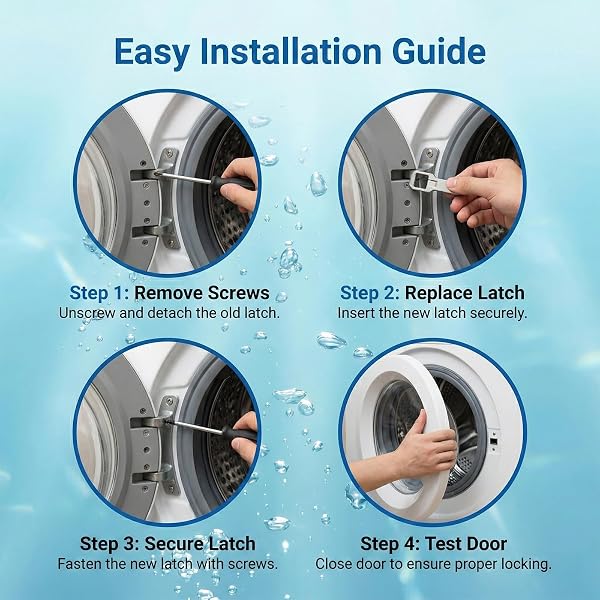 Easy Installation Guide

Step 1: Remove Screws
Unscrew and detach the old latch.

Step 2: Replace Latch
Insert the new latch securely.

Step 3: Secure Latch
Fasten the new latch with screws.

Step 4: Test Door
Close door to ensure proper locking.