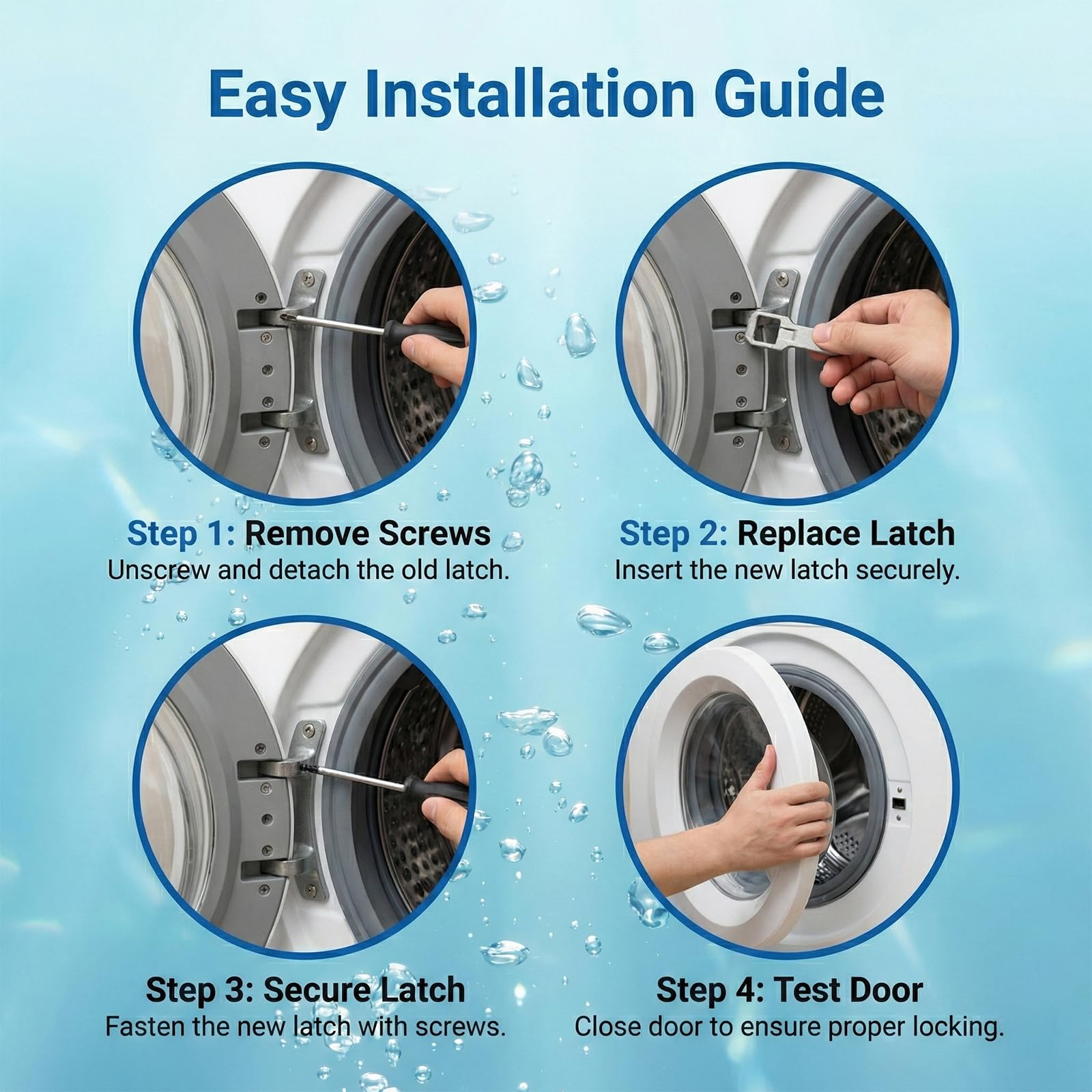 Easy Installation Guide

Step 1: Remove Screws
Unscrew and detach the old latch.

Step 2: Replace Latch
Insert the new latch securely.

Step 3: Secure Latch
Fasten the new latch with screws.

Step 4: Test Door
Close door to ensure proper locking.