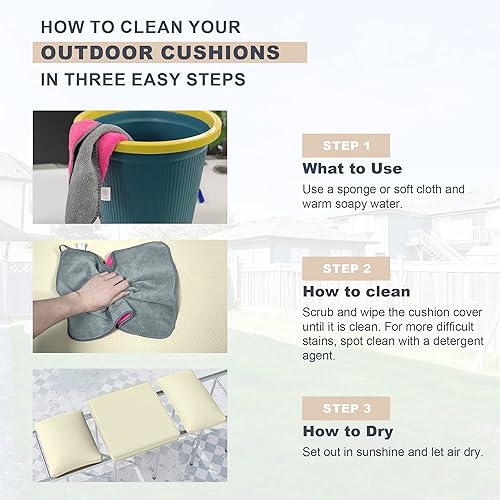 HOW TO CLEAN YOUR
OUTDOOR CUSHIONS
IN THREE EASY STEPS

STEP 1
What to Use
Use a sponge or soft cloth and warm soapy water.

STEP 2
How to clean
Scrub and wipe the cushion cover until it is clean. For more difficult stains, spot clean with a detergent agent.

STEP 3
How to Dry
Set out in sunshine and let air dry.