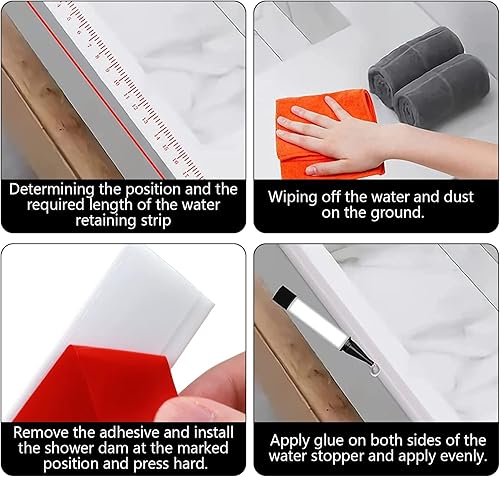 Determining the position and the required length of the water retaining strip

Wiping off the water and dust on the ground.

Remove the adhesive and install the shower dam at the marked position and press hard.

Apply glue on both sides of the water stopper and apply evenly.