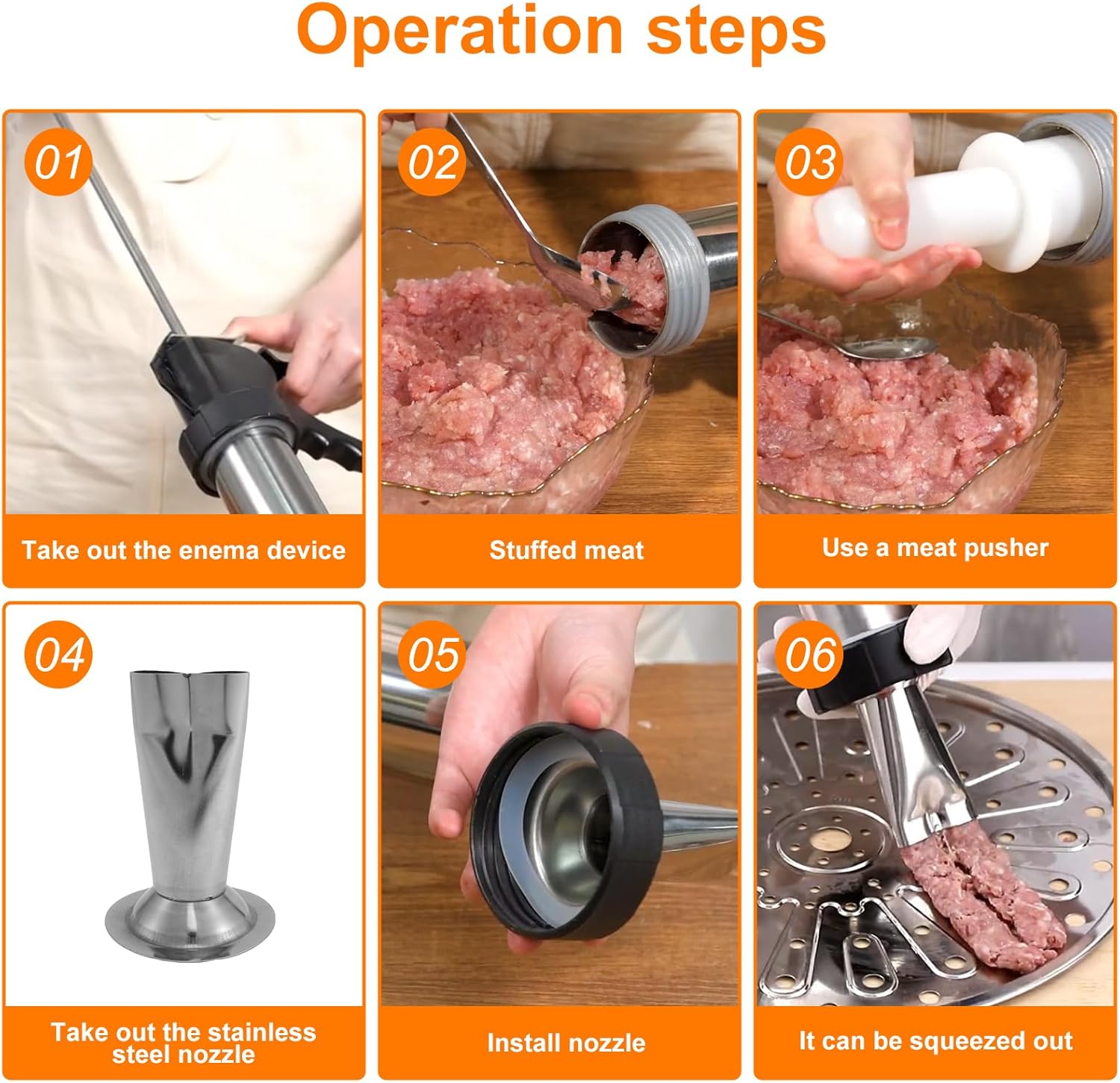 Operation steps

01

Take out the enema device

02

Stuffed meat

03

Use a meat pusher

04

Take out the stainless steel nozzle

05

Install nozzle

06

It can be squeezed out