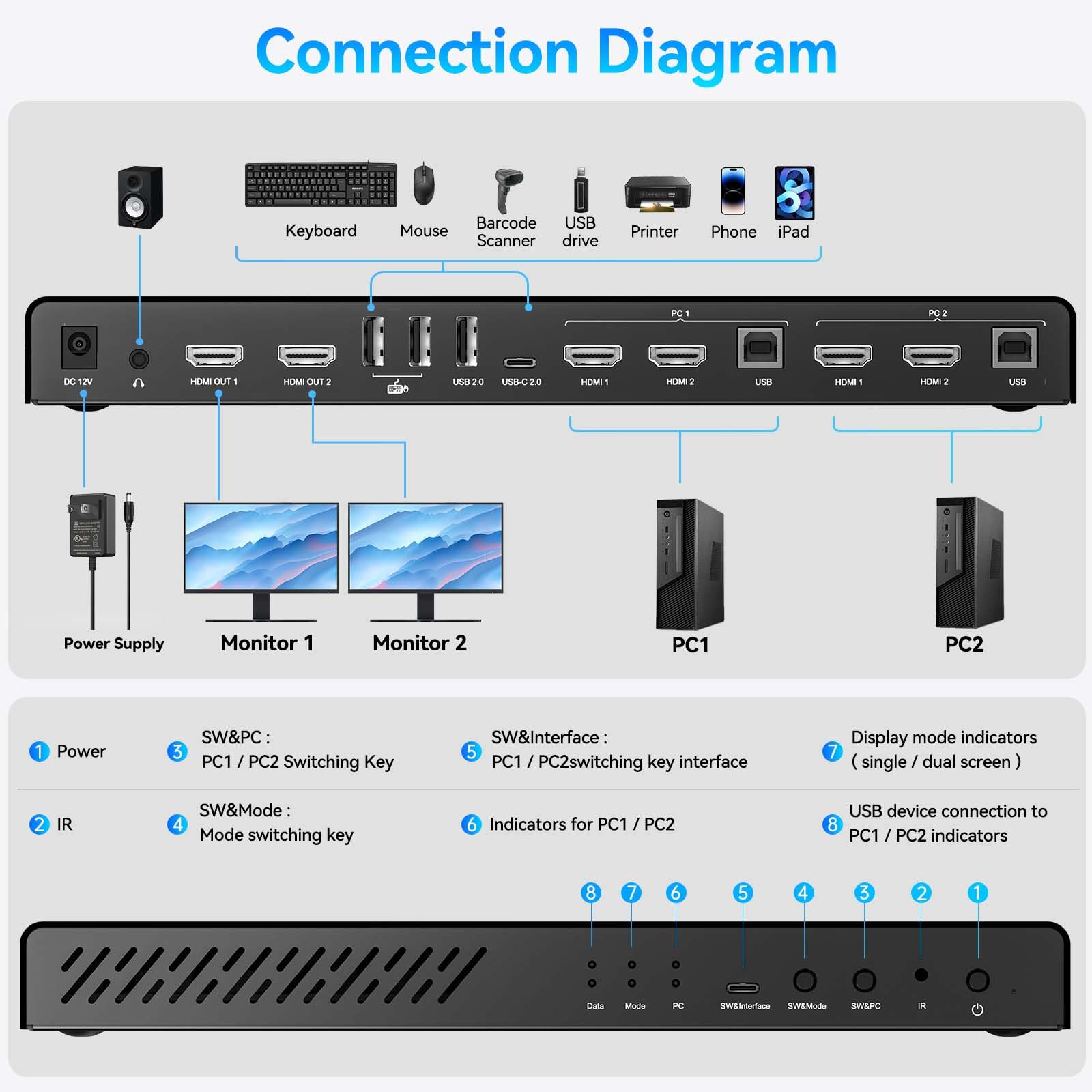 Connection Diagram

Keyboard Mouse Barcode Scanner USB drive Printer Phone iPad

PC 1 PC 2

DC 12V HDMI OUT 1 HDMI OUT 2 USB 2.0 USB-C 2.0 HDMI 1 HDMI 2 USB HDMI 1 HDMI 2 USB

Power Supply Monitor 1 Monitor 2 PC1 PC2

1 Power
3 SW&PC : PC1 / PC2 Switching Key
5 SW&Interface : PC1 / PC2switching key interface
7 Display mode indicators ( single / dual screen )

2 IR
4 SW&Mode : Mode switching key
6 Indicators for PC1 / PC2
8 USB device connection to PC1 / PC2 indicators

8 7 6 5 4 3 2 1

Data Mode PC SW&Interface SW&Mode SW&PC IR