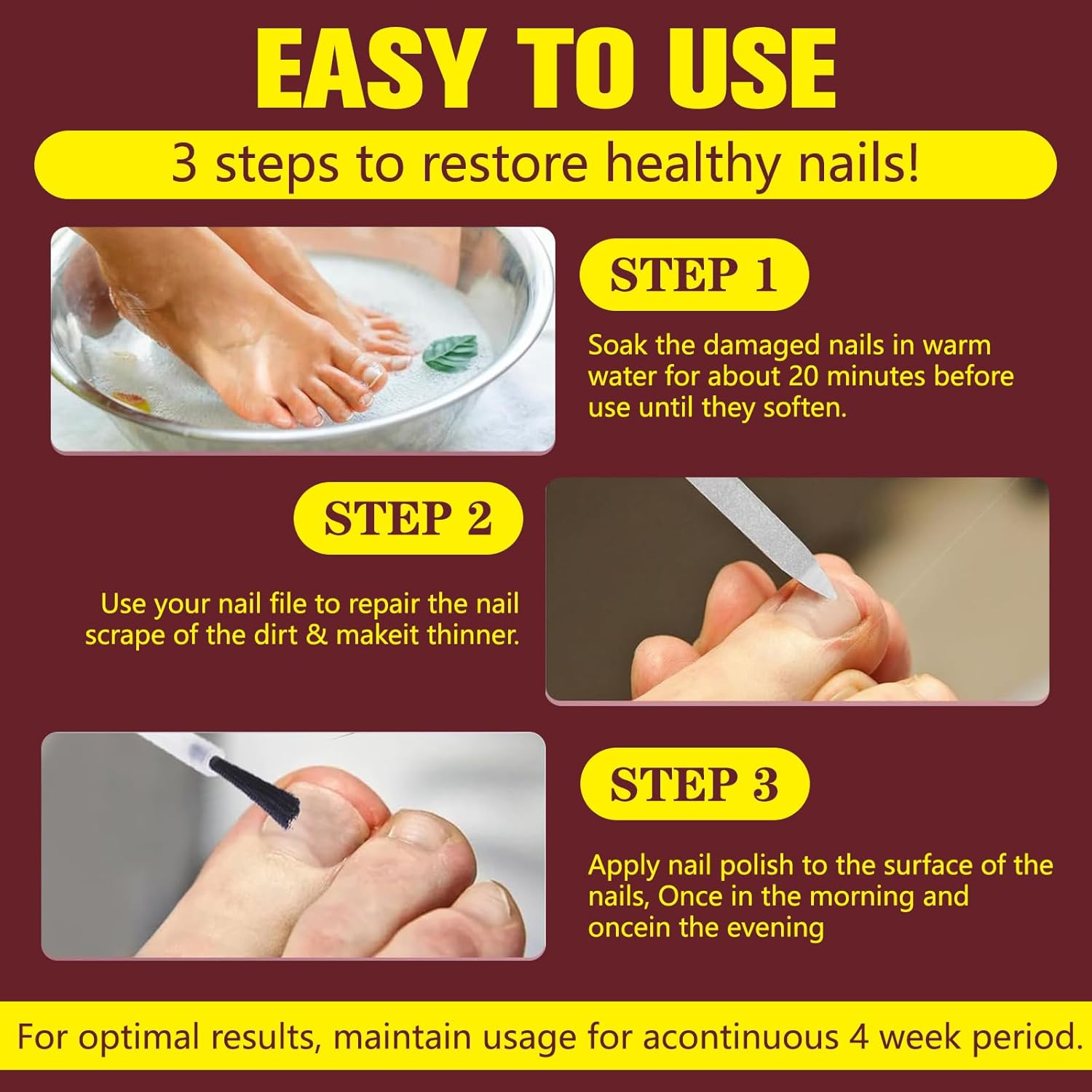 EASY TO USE

3 steps to restore healthy nails!

STEP 1

Soak the damaged nails in warm water for about 20 minutes before use until they soften.

STEP 2

Use your nail file to repair the nail scrape of the dirt & makeit thinner.

STEP 3

Apply nail polish to the surface of the nails, Once in the morning and oncein the evening

For optimal results, maintain usage for acontinuous 4 week period.