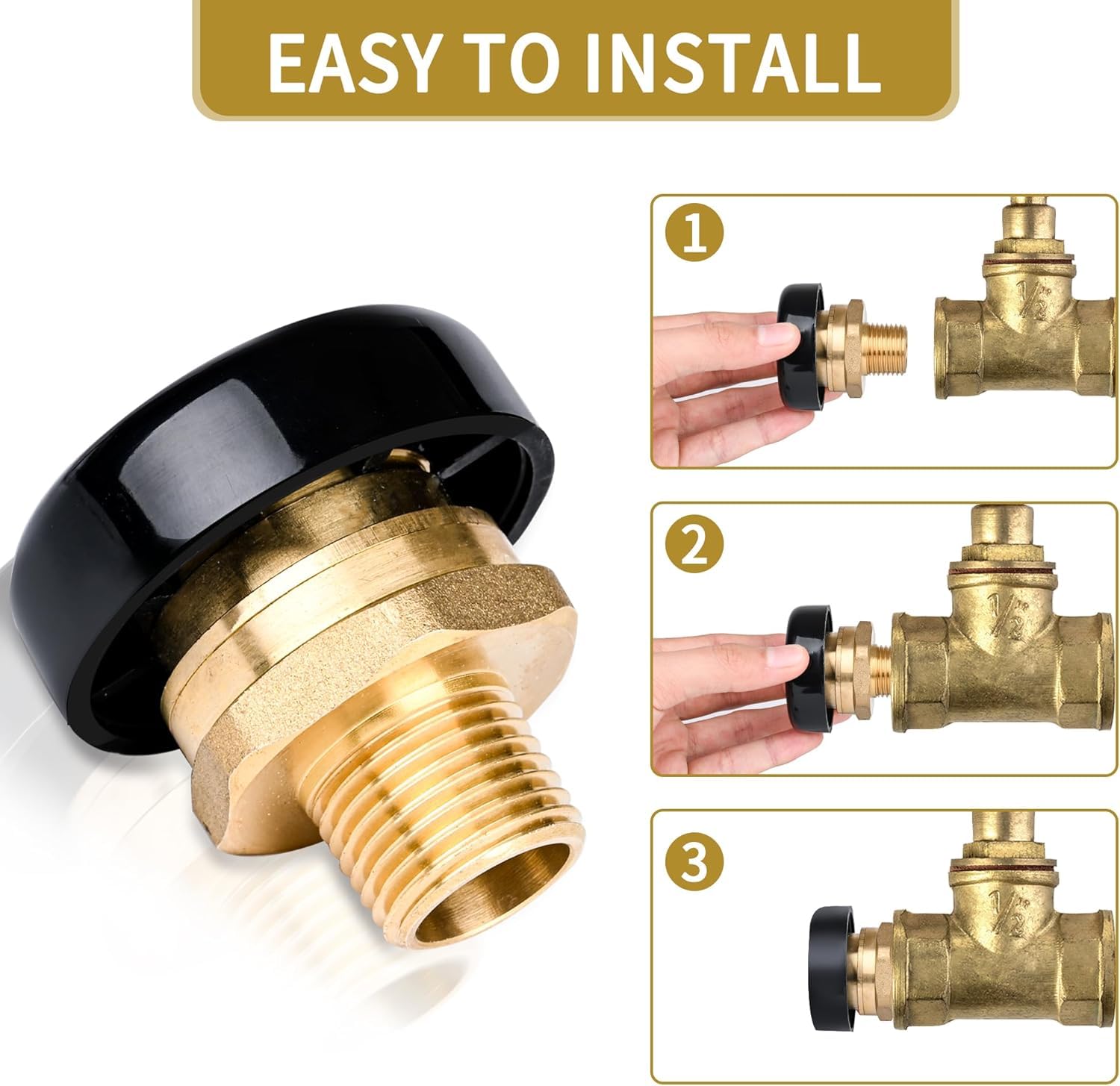 EASY TO INSTALL

1

1/2"

2

1/2"

3

1/2"