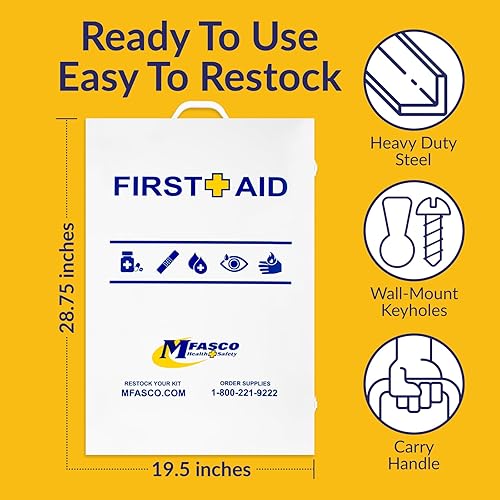 Ready To Use
Easy To Restock

28.75 inches

FIRST AID

MFASCO
Health Safety

RESTOCK YOUR KIT
MFASCO.COM

ORDER SUPPLIES
1-800-221-9222

19.5 inches

Heavy Duty
Steel

Wall-Mount
Keyholes

Carry
Handle