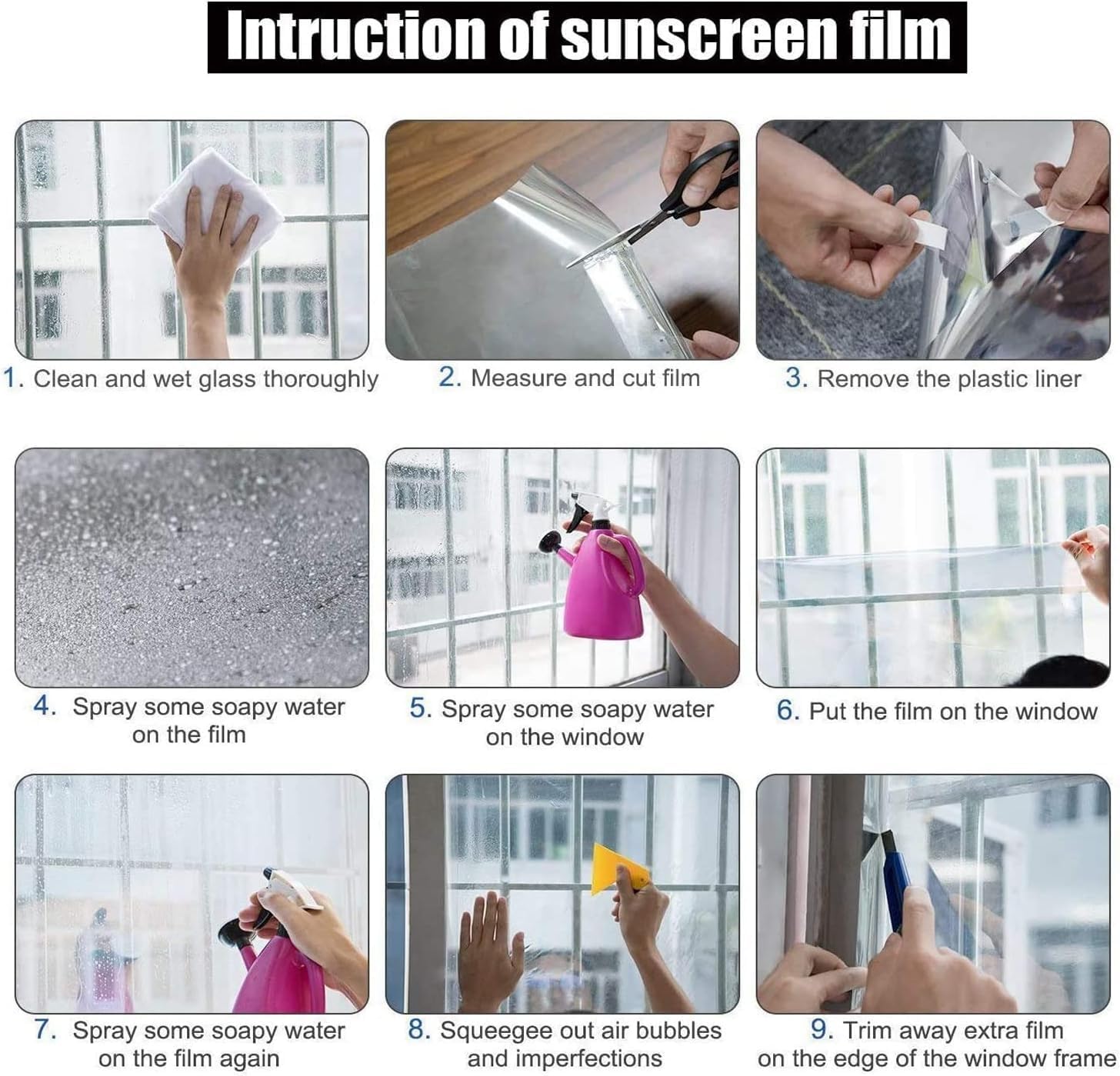 Intruction of sunscreen film

1. Clean and wet glass thoroughly

2. Measure and cut film

3. Remove the plastic liner

4. Spray some soapy water on the film

5. Spray some soapy water on the window

6. Put the film on the window

7. Spray some soapy water on the film again

8. Squeegee out air bubbles and imperfections

9. Trim away extra film on the edge of the window frame