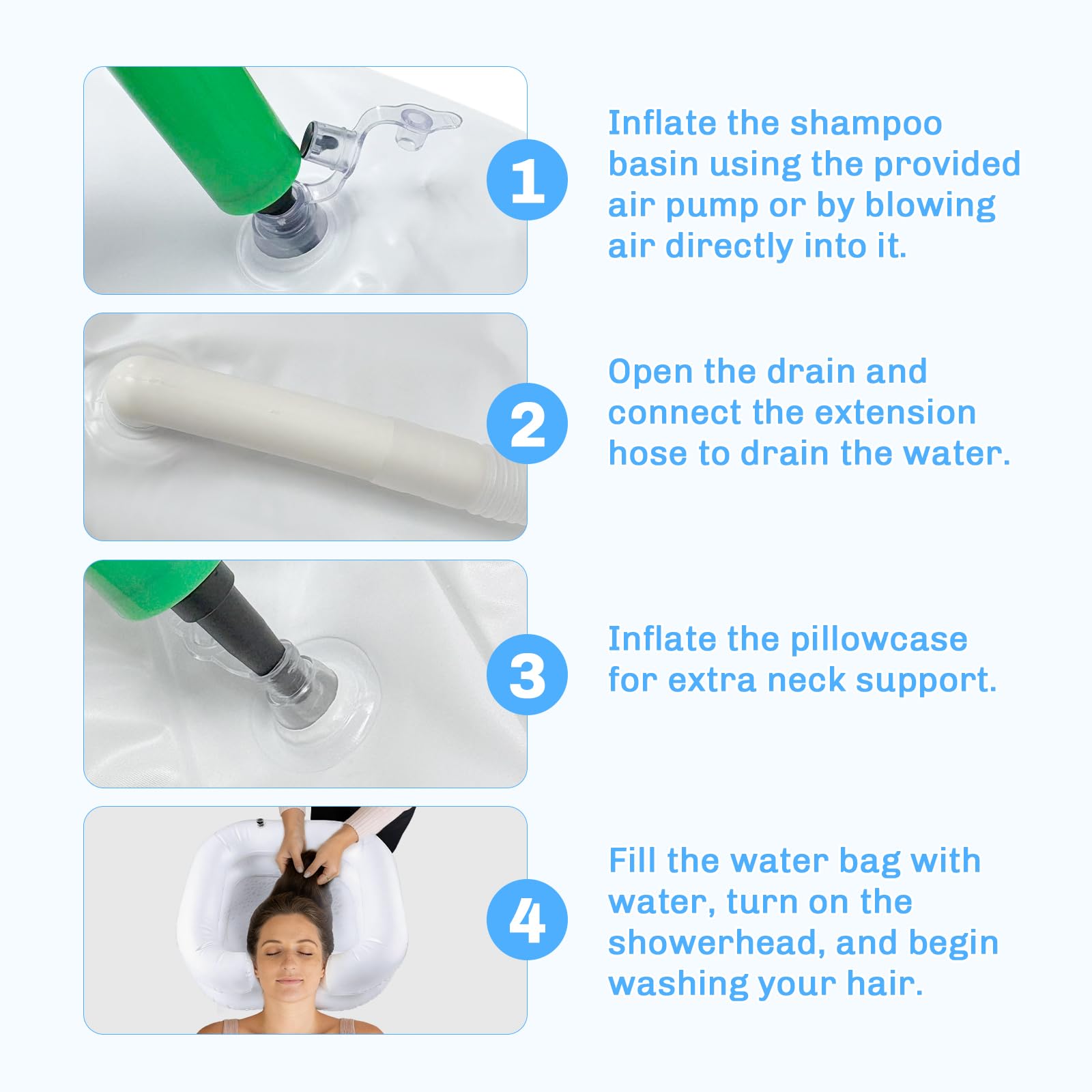 1

Inflate the shampoo basin using the provided air pump or by blowing air directly into it.

2

Open the drain and connect the extension hose to drain the water.

3

Inflate the pillowcase for extra neck support.

4

Fill the water bag with water, turn on the showerhead, and begin washing your hair.