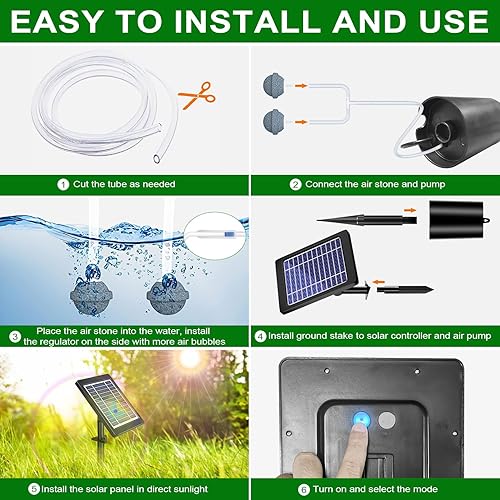 EASY TO INSTALL AND USE

1 Cut the tube as needed

2 Connect the air stone and pump

3 Place the air stone into the water, install the regulator on the side with more air bubbles

4 Install ground stake to solar controller and air pump

5 Install the solar panel in direct sunlight

6 Turn on and select the mode