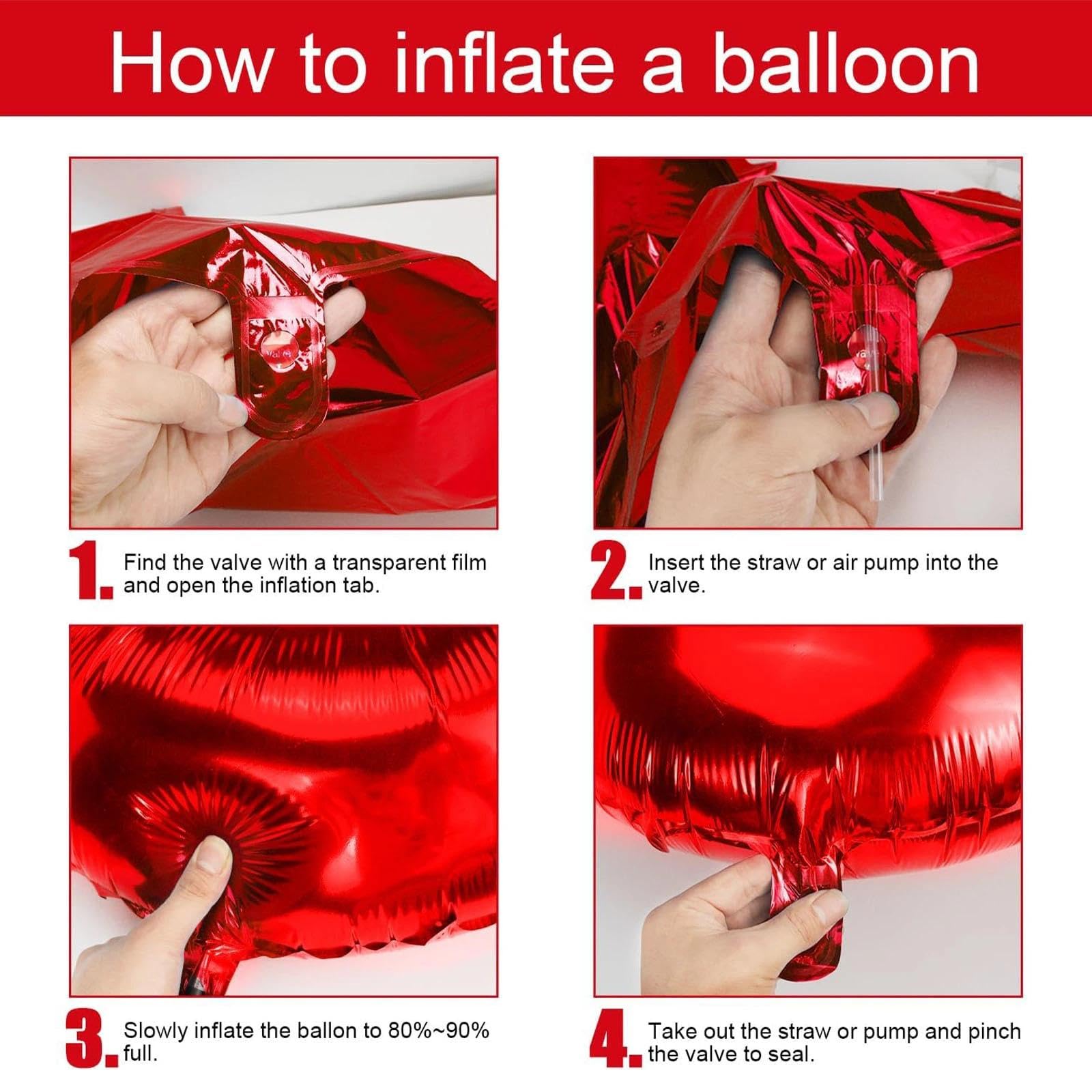 How to inflate a balloon

1. Find the valve with a transparent film and open the inflation tab.

2. Insert the straw or air pump into the valve.

3. Slowly inflate the ballon to 80%~90% full.

4. Take out the straw or pump and pinch the valve to seal.