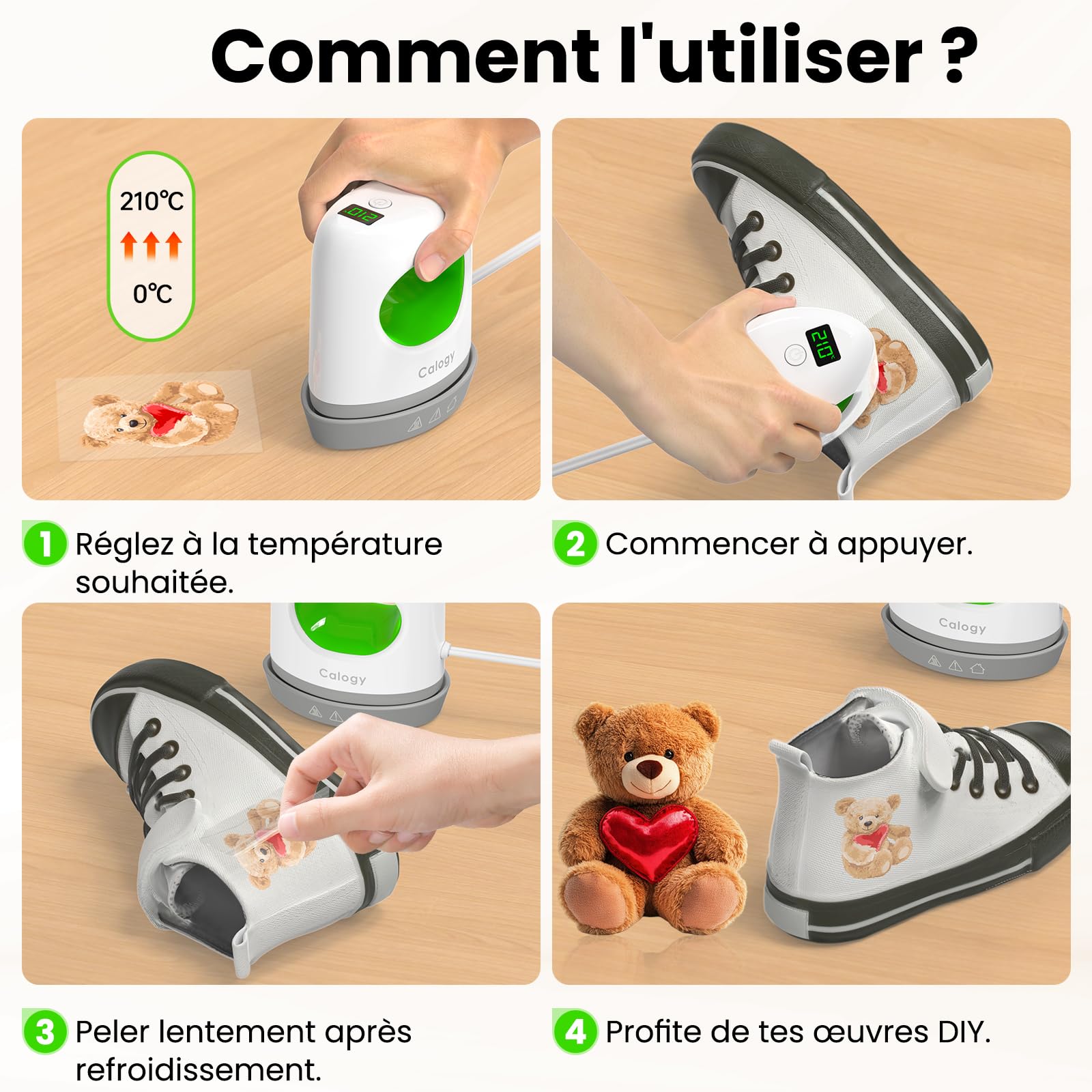 Comment l'utiliser ?

210℃

0℃

210

Calogy

210

1 Réglez à la température souhaitée.

2 Commencer à appuyer.

Calogy

Calogy

3 Peler lentement après refroidissement.

4 Profite de tes œuvres DIY.