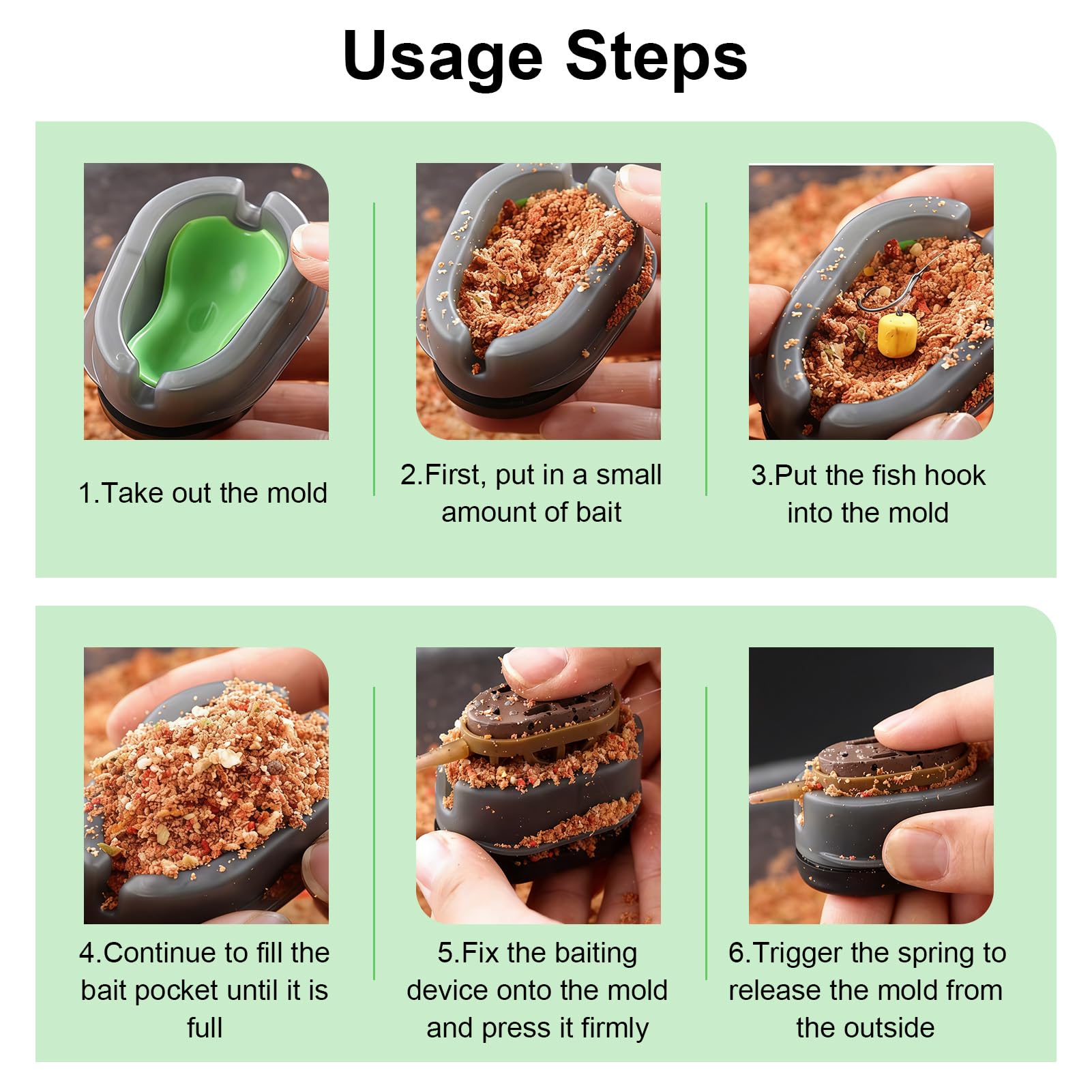 Usage Steps

1.Take out the mold

2.First, put in a small amount of bait

3.Put the fish hook into the mold

4.Continue to fill the bait pocket until it is full

5.Fix the baiting device onto the mold and press it firmly

6.Trigger the spring to release the mold from the outside