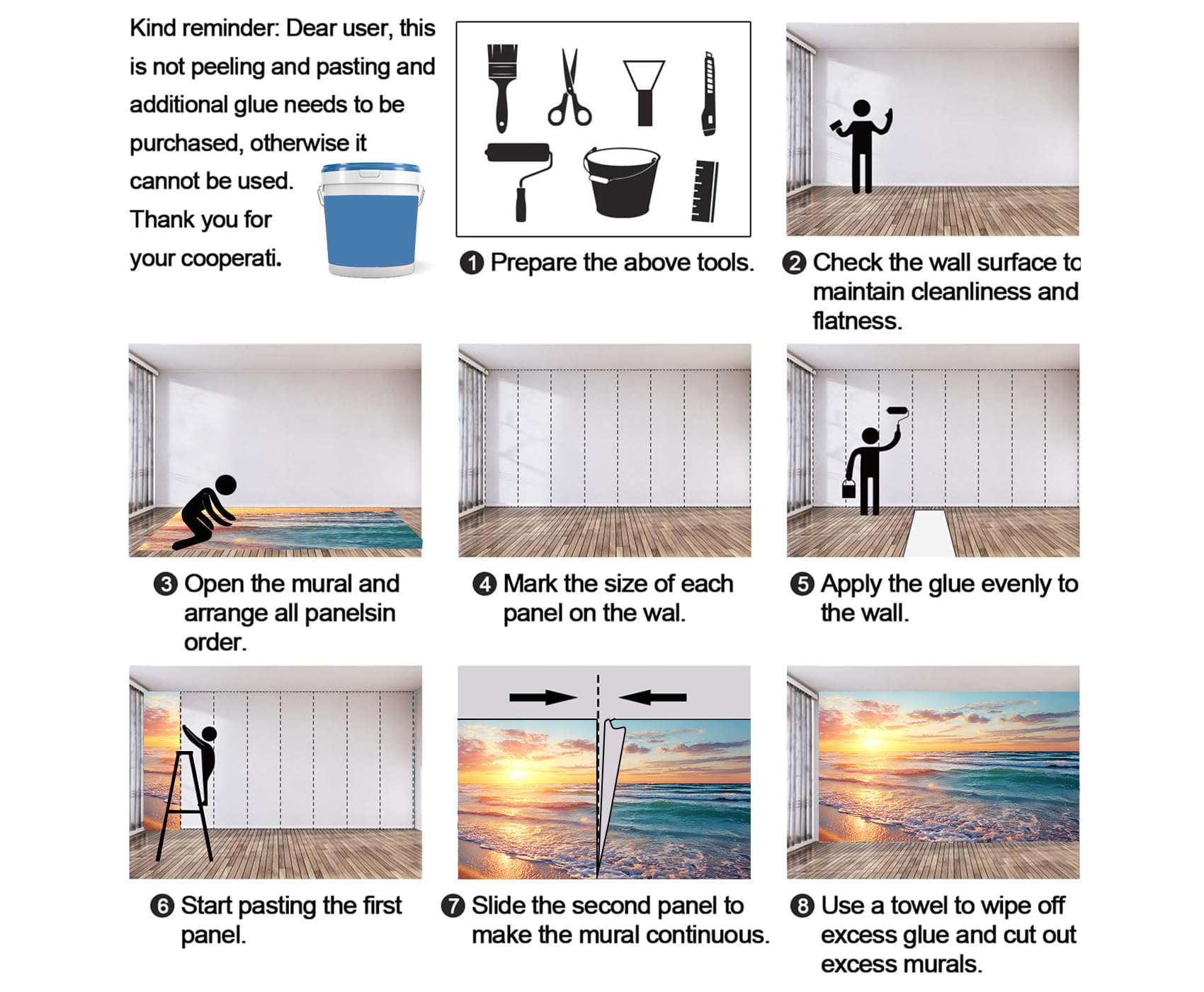 Kind reminder: Dear user, this is not peeling and pasting and additional glue needs to be purchased, otherwise it cannot be used. Thank you for your cooperati.

❶ Prepare the above tools.

❷ Check the wall surface to maintain cleanliness and flatness.

❸ Open the mural and arrange all panelsin order.

❹ Mark the size of each panel on the wal.

❺ Apply the glue evenly to the wall.

❻ Start pasting the first panel.

❼ Slide the second panel to make the mural continuous.

❽ Use a towel to wipe off excess glue and cut out excess murals.