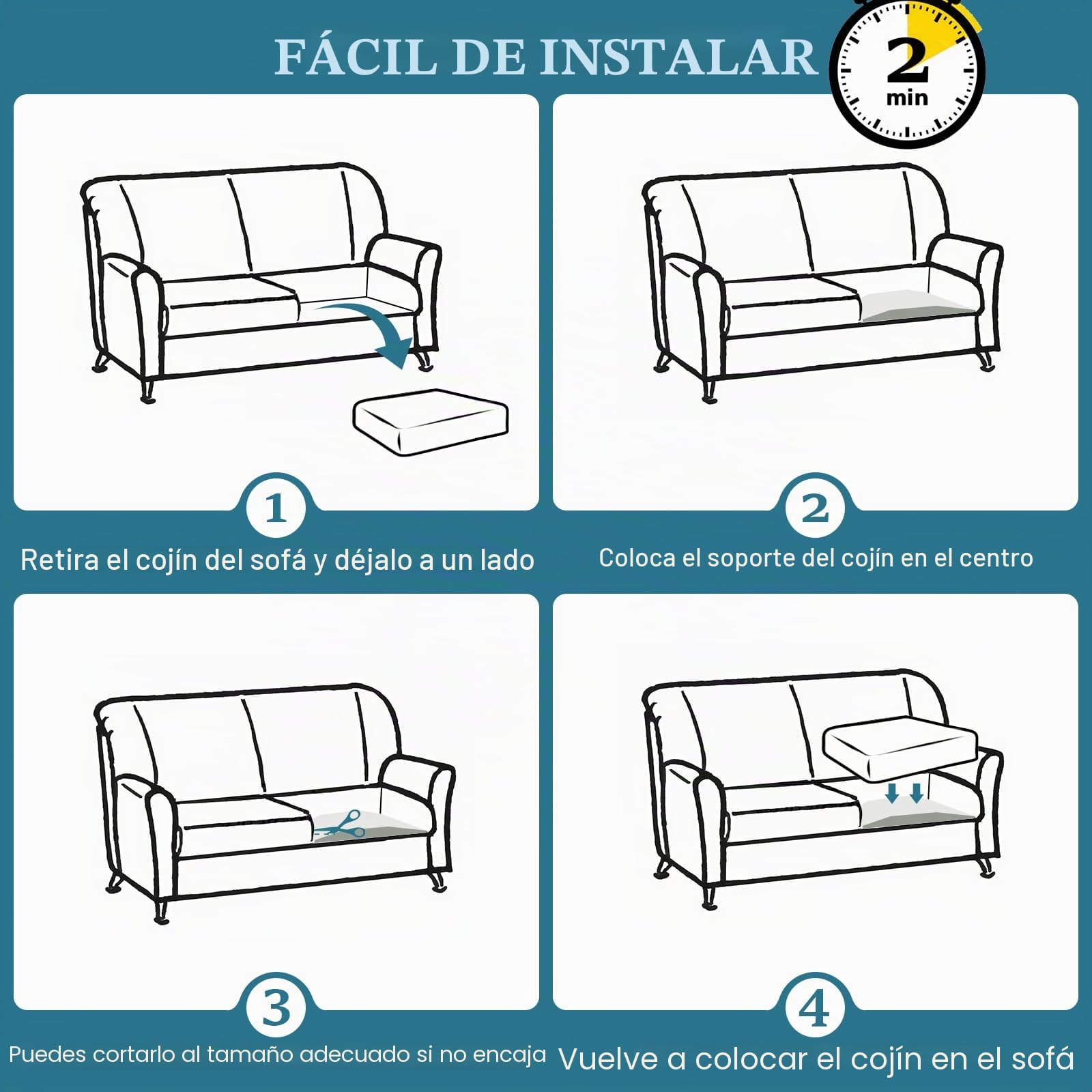 FÁCIL DE INSTALAR

2
min

1
Retira el cojín del sofá y déjalo a un lado

2
Coloca el soporte del cojín en el centro

3
Puedes cortarlo al tamaño adecuado si no encaja

4
Vuelve a colocar el cojín en el sofá