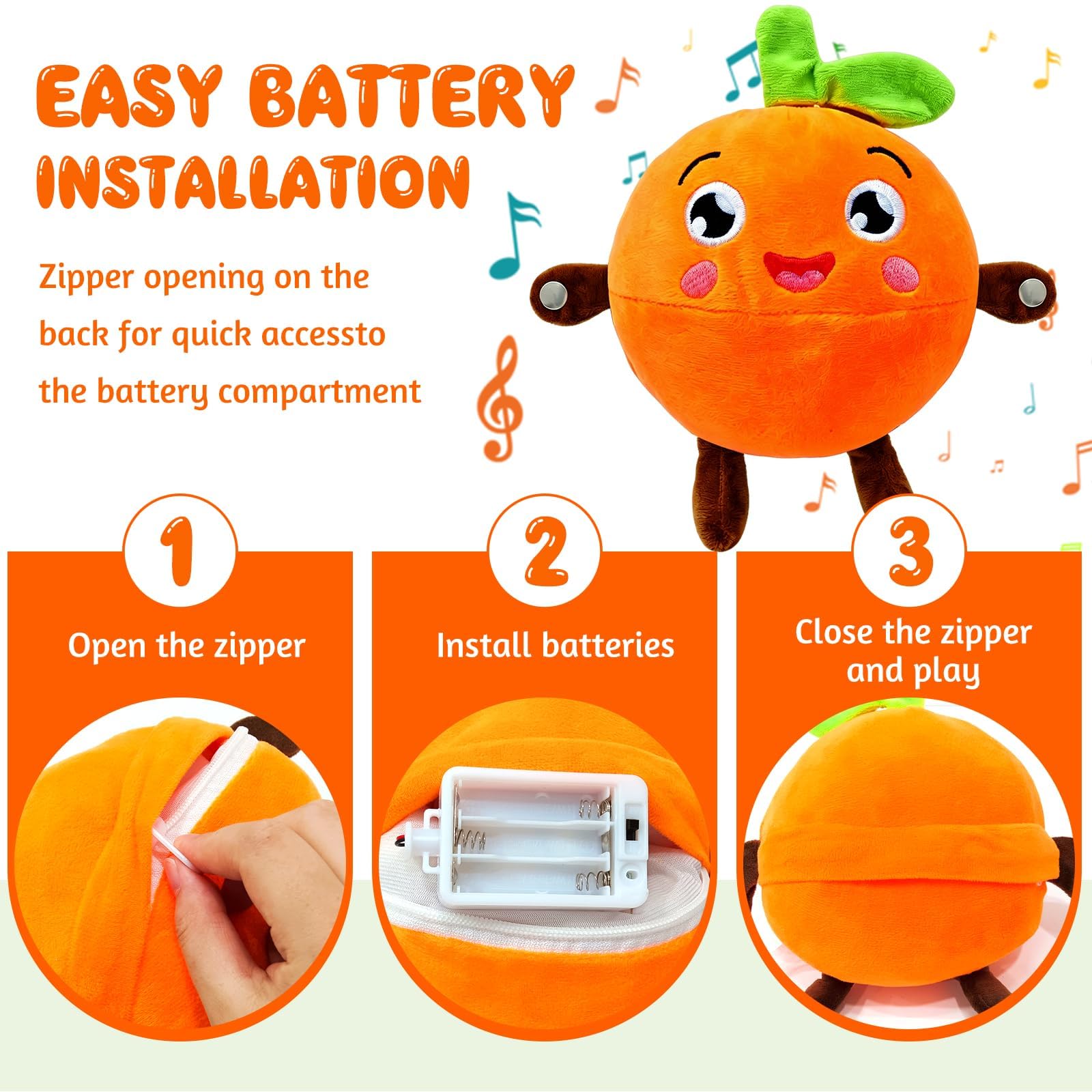 EASY BATTERY INSTALLATION

Zipper opening on the back for quick accessto the battery compartment

1

Open the zipper

2

Install batteries

3

Close the zipper and play