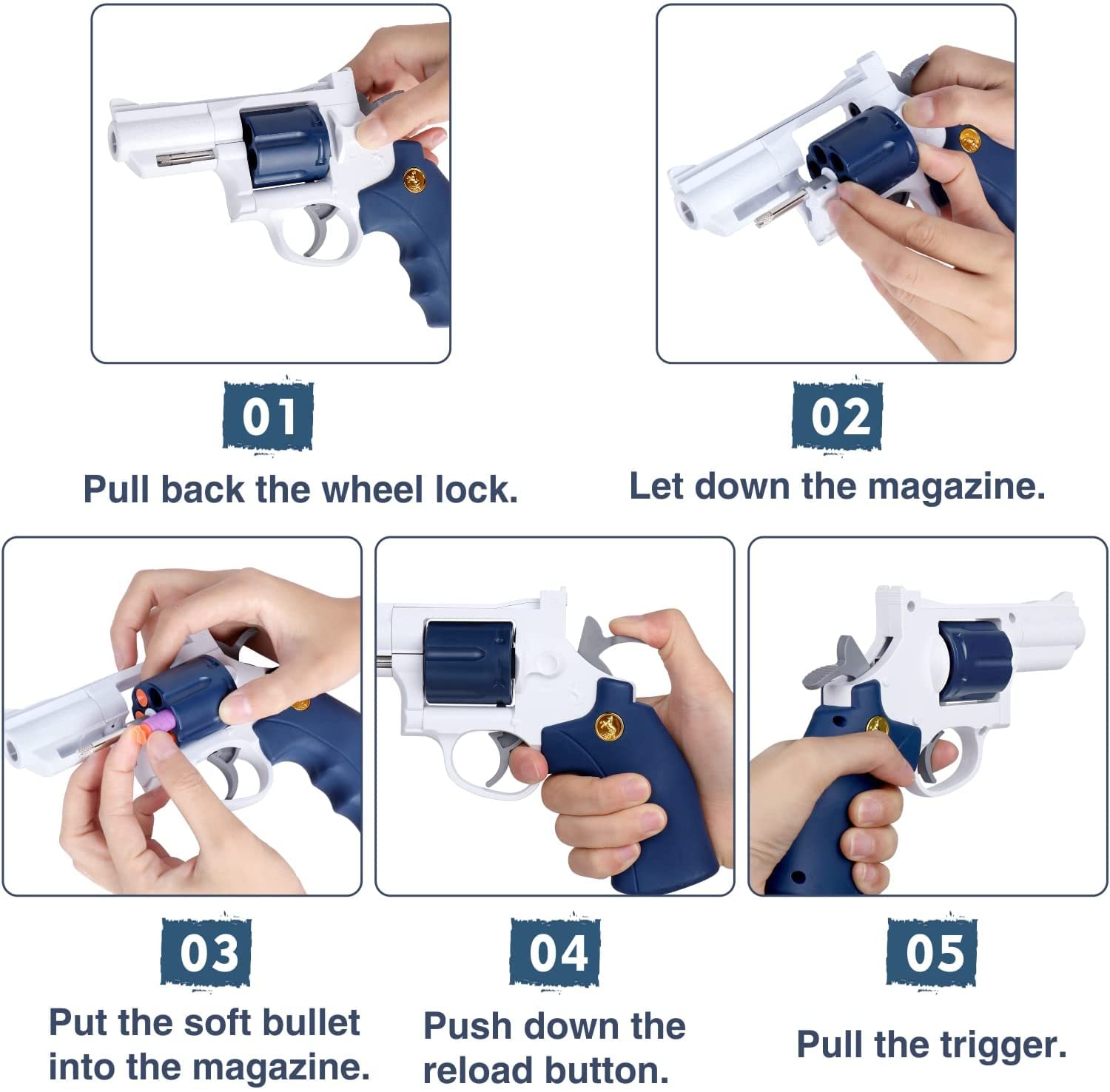 01

Pull back the wheel lock.

02

Let down the magazine.

03

Put the soft bullet into the magazine.

04

Push down the reload button.

05

Pull the trigger.