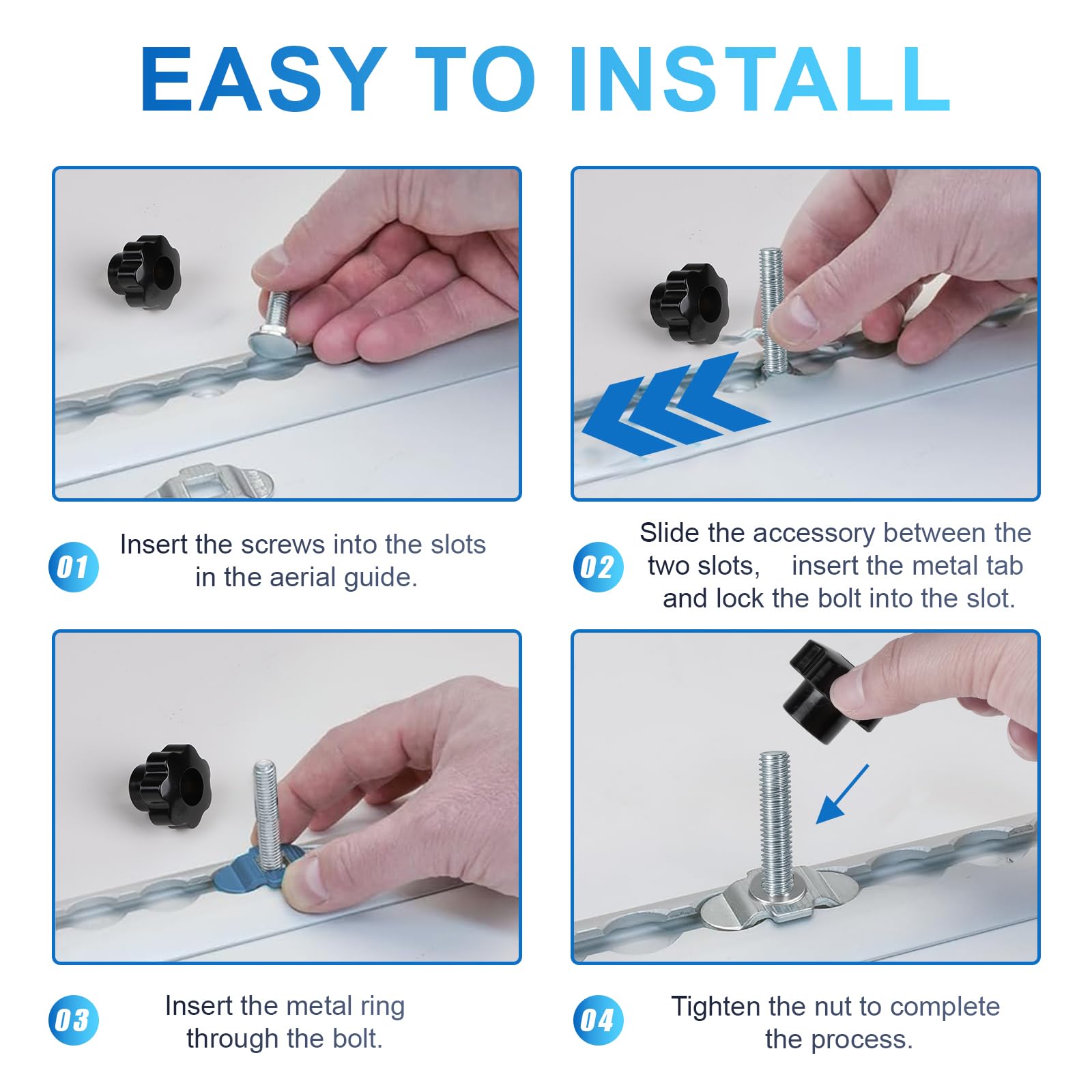 EASY TO INSTALL

01 Insert the screws into the slots in the aerial guide.

02 Slide the accessory between the two slots, insert the metal tab and lock the bolt into the slot.

03 Insert the metal ring through the bolt.

04 Tighten the nut to complete the process.