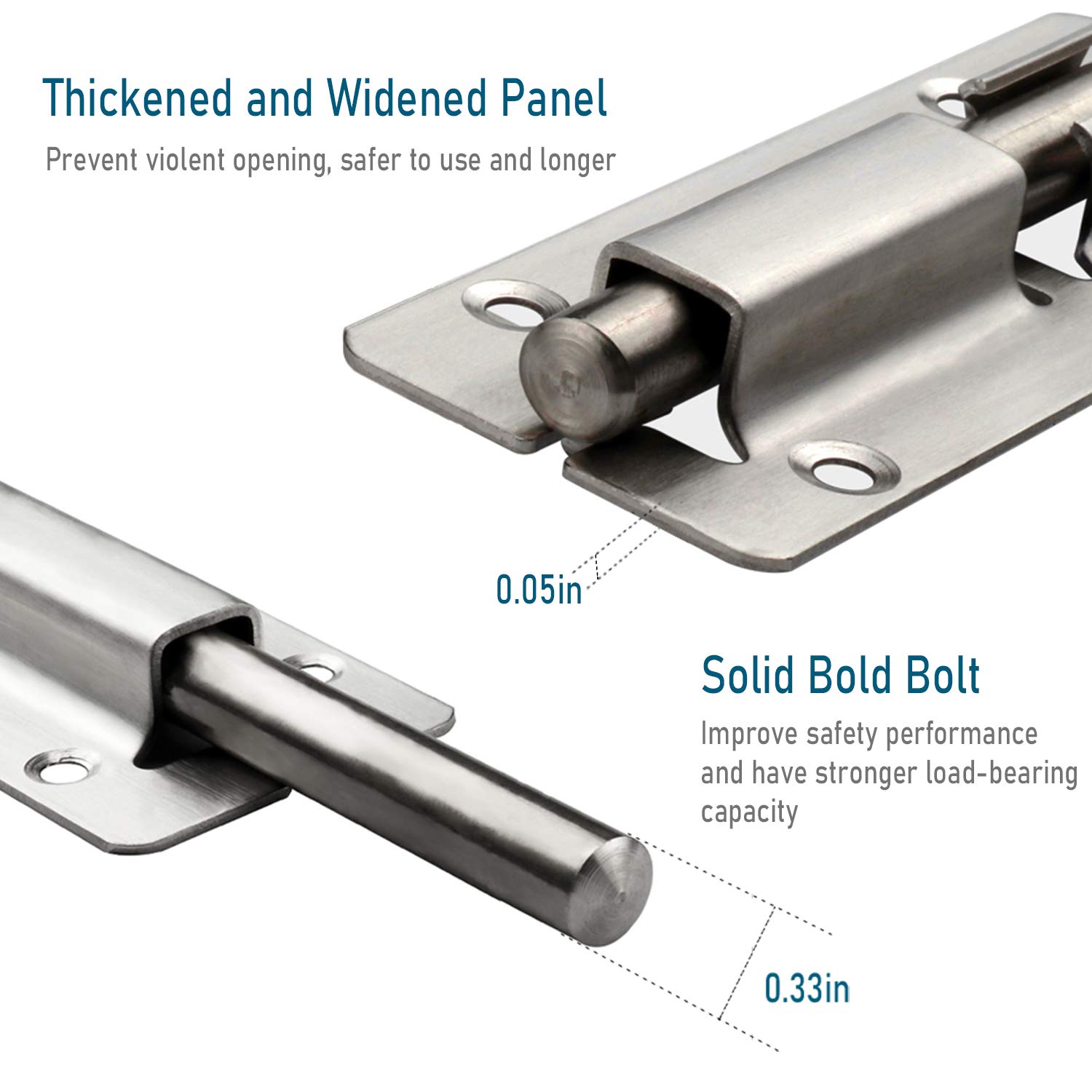 Thickened and Widened Panel

Prevent violent opening, safer to use and longer

0.05in

Solid Bold Bolt

Improve safety performance and have stronger load-bearing capacity

0.33in