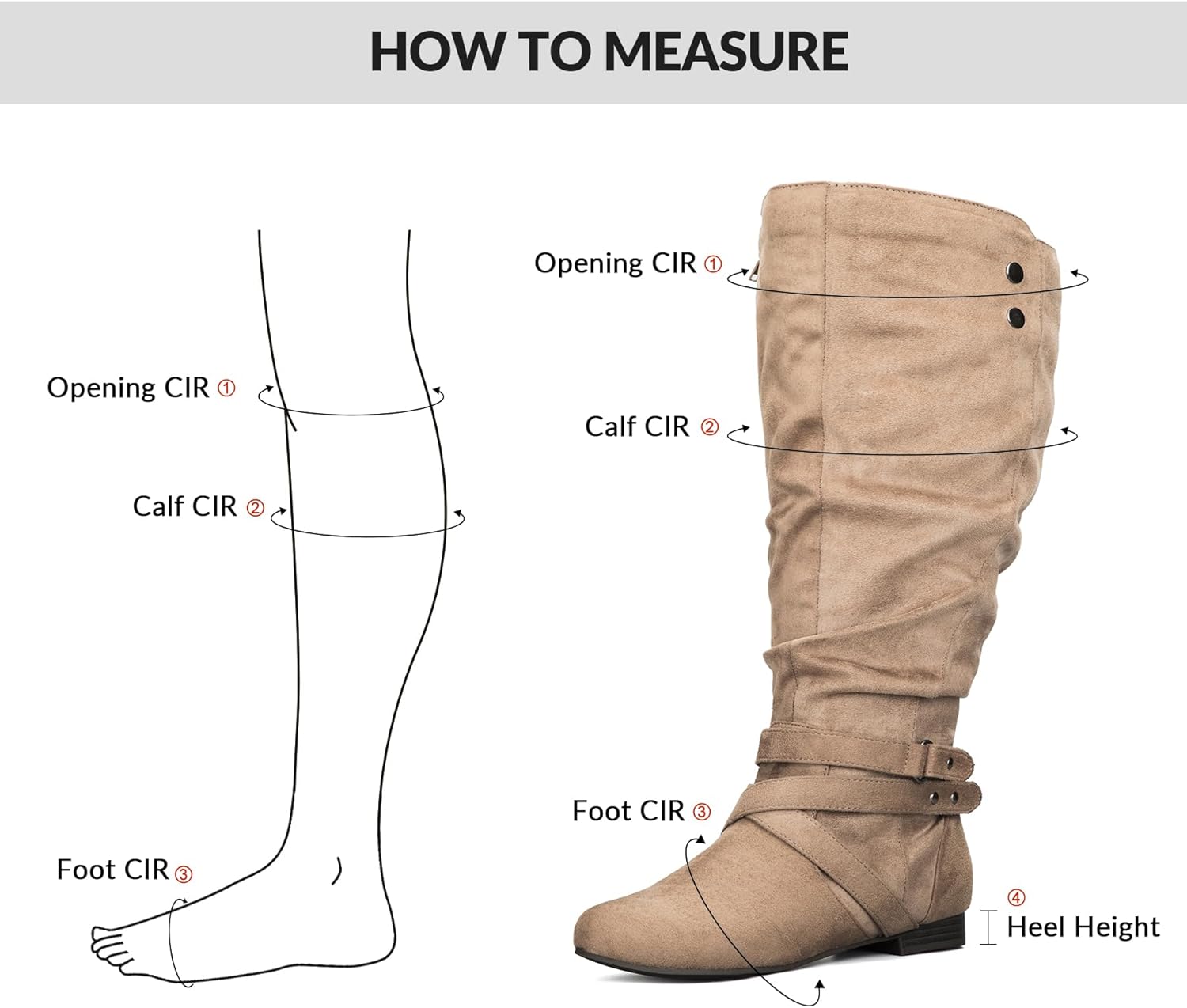 HOW TO MEASURE

Opening CIR ①

Calf CIR ②

Foot CIR ③

Opening CIR ①

Calf CIR ②

Foot CIR ③

④
Heel Height