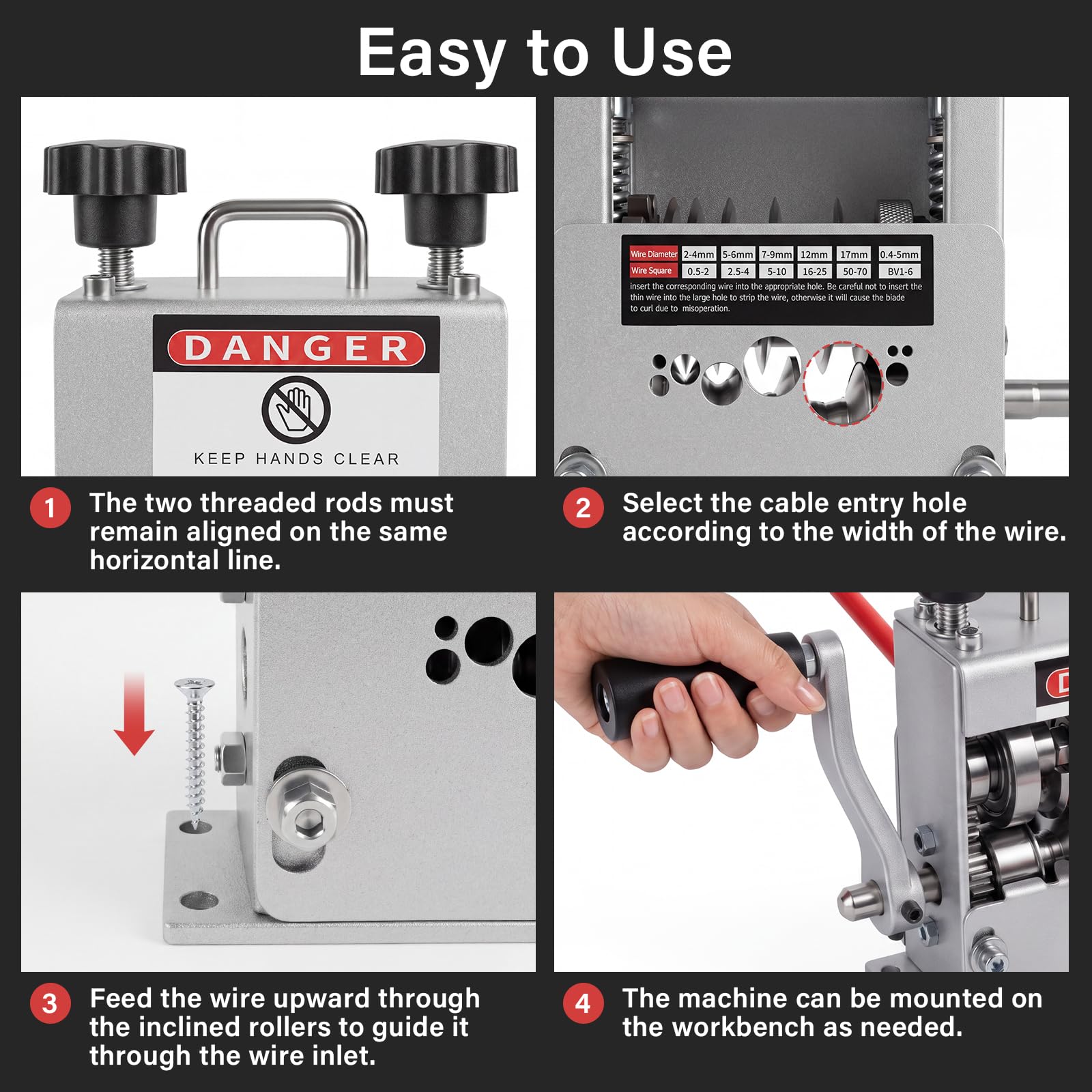 Easy to Use

DANGER

KEEP HANDS CLEAR

| Wire Diameter | 2-4mm | 5-6mm | 7-9mm | 12mm | 17mm | 0.4-5mm |
|---|---|---|---|---|---|---|
| Wire Square | 0.5-2 | 2.5-4 | 5-10 | 16-25 | 50-70 | BV1-6 |

insert the corresponding wire into the appropriate hole. Be careful not to insert the thin wire into the large hole to strip the wire, otherwise it will cause the biade to curl due to misoperation.

1 The two threaded rods must remain aligned on the same horizontal line.

2 Select the cable entry hole according to the width of the wire.

3 Feed the wire upward through the inclined rollers to guide it through the wire inlet.

4 The machine can be mounted on the workbench as needed.