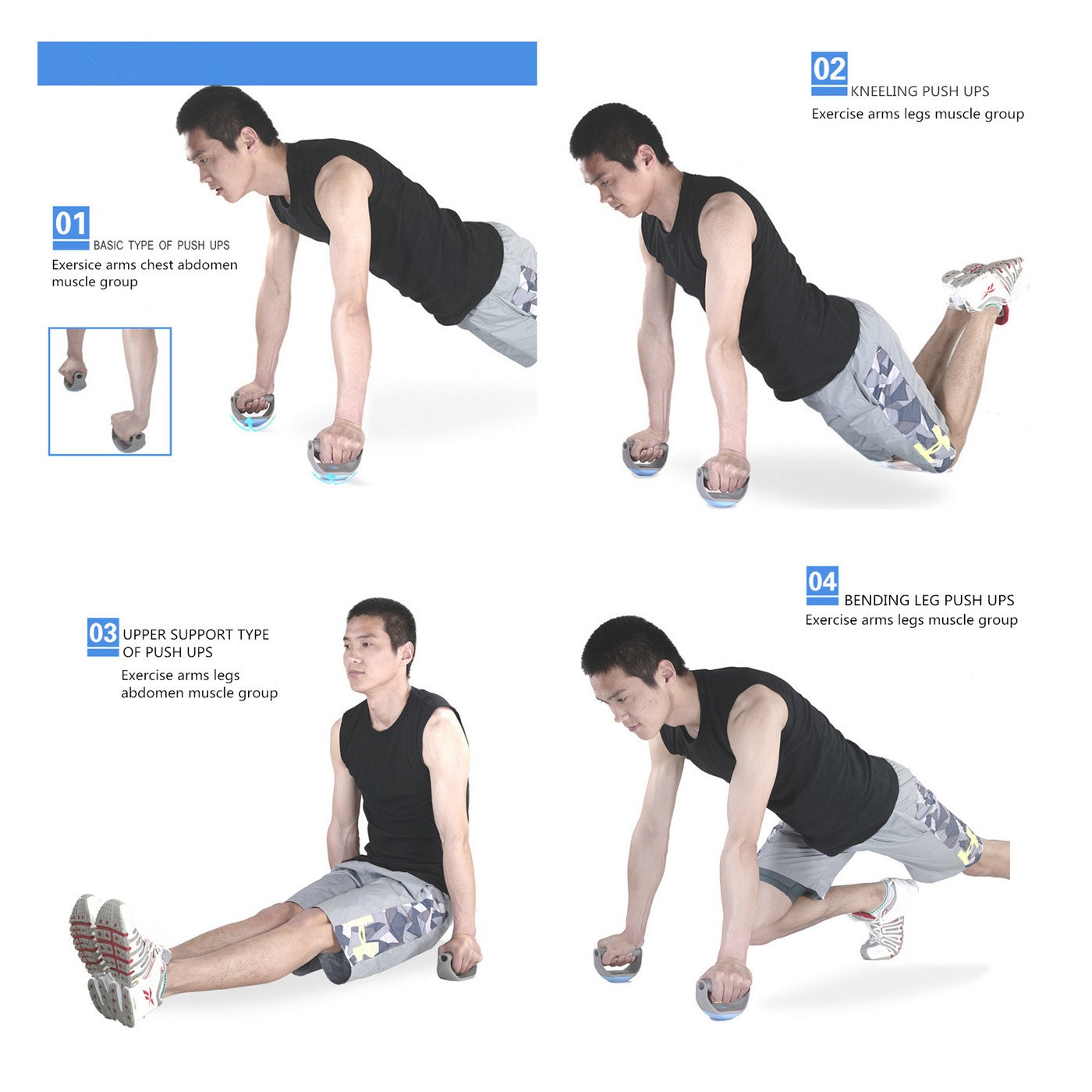 01
BASIC TYPE OF PUSH UPS
Exersice arms chest abdomen muscle group

02
KNEELING PUSH UPS
Exercise arms legs muscle group

03
UPPER SUPPORT TYPE OF PUSH UPS
Exercise arms legs abdomen muscle group

04
BENDING LEG PUSH UPS
Exercise arms legs muscle group