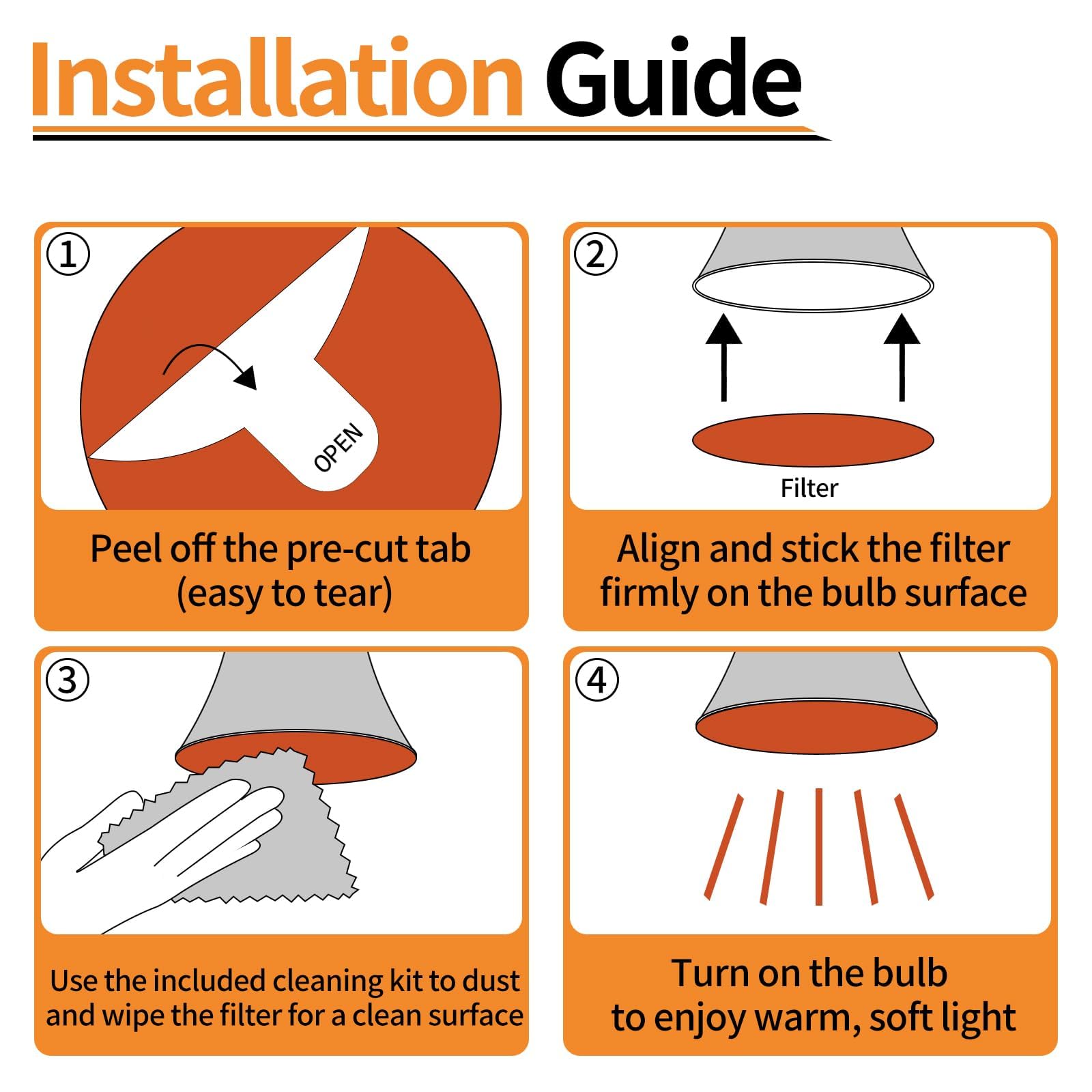 Installation Guide

①

OPEN

Peel off the pre-cut tab (easy to tear)

②

Filter

Align and stick the filter firmly on the bulb surface

③

Use the included cleaning kit to dust and wipe the filter for a clean surface

④

Turn on the bulb to enjoy warm, soft light