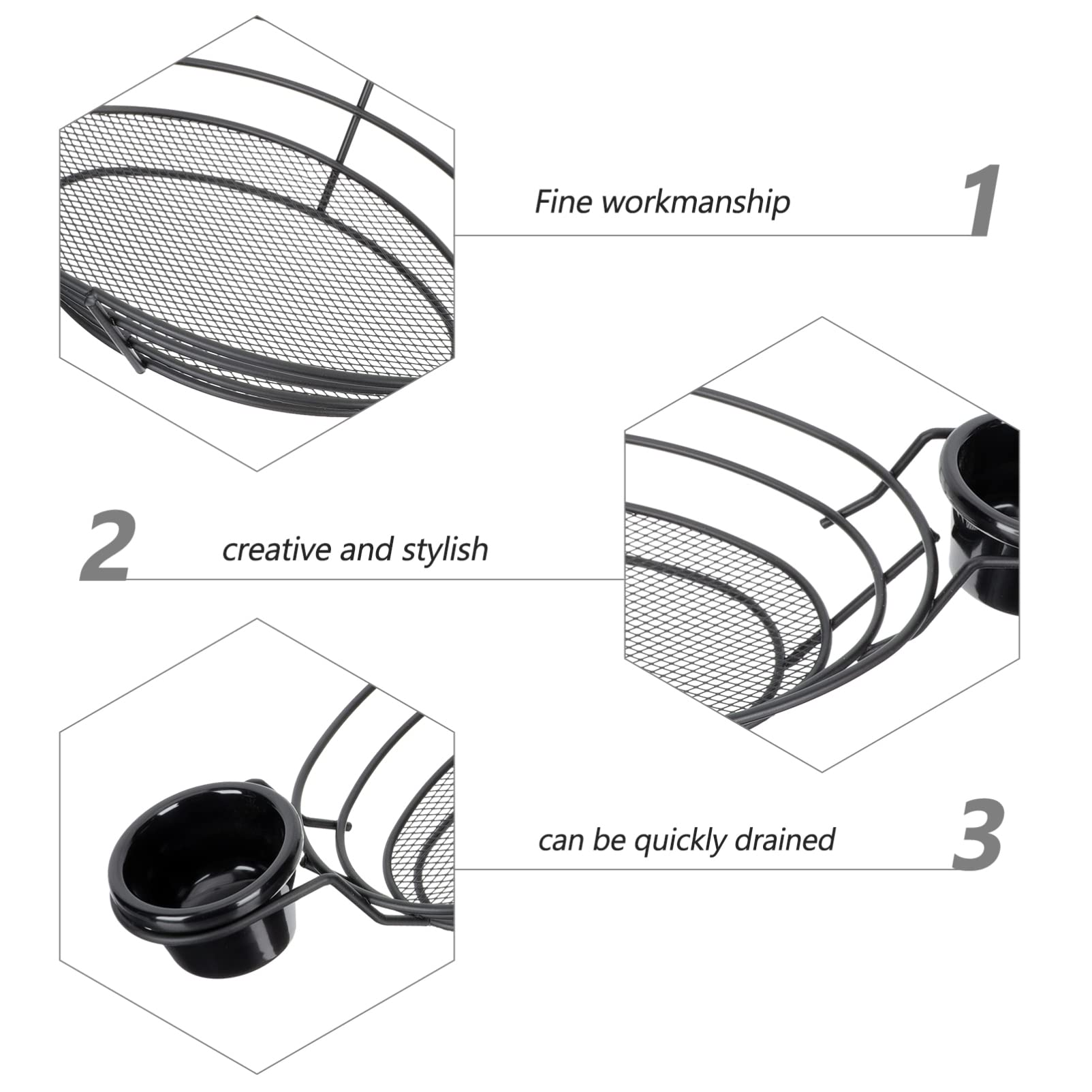 Fine workmanship

1

2

creative and stylish

can be quickly drained

3