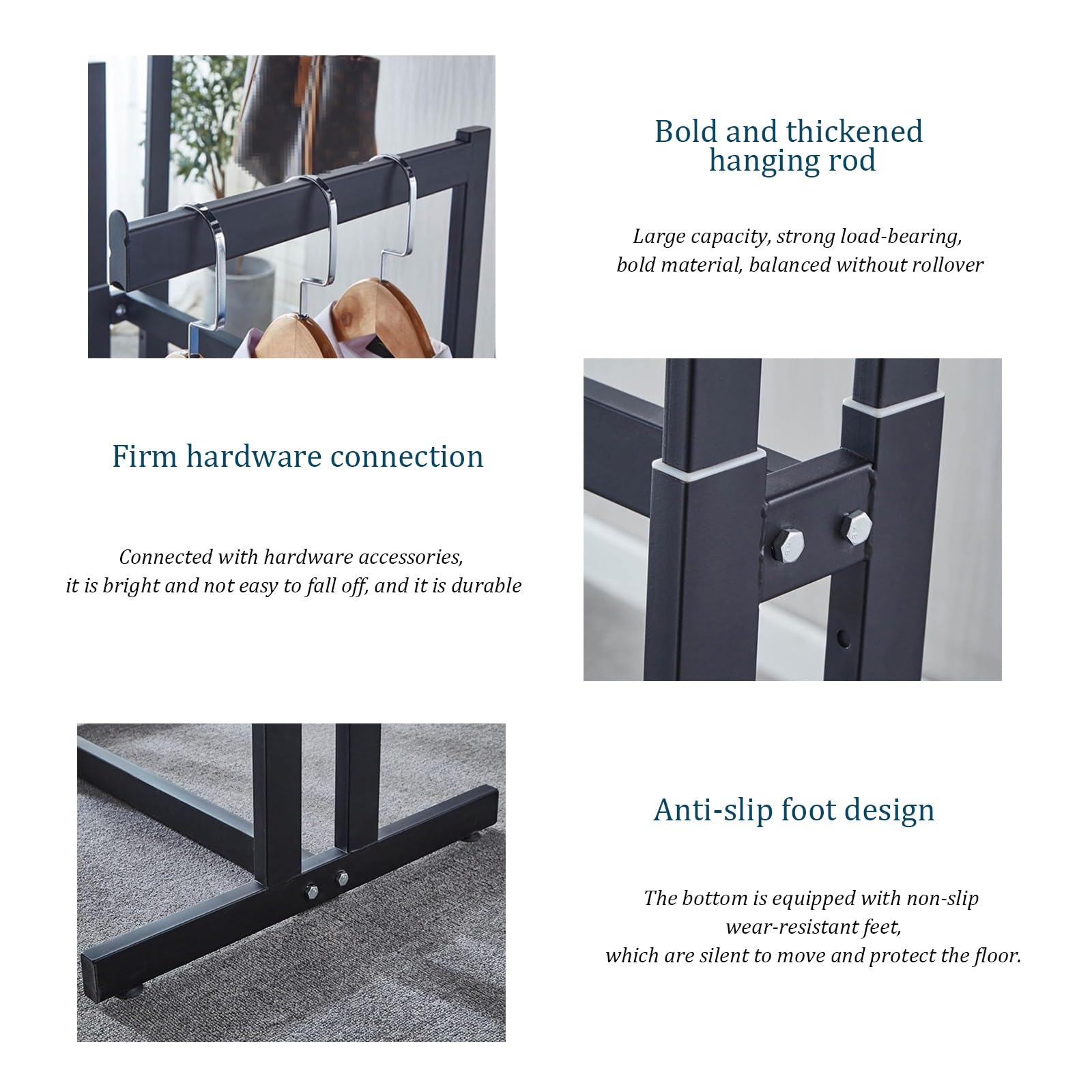 Bold and thickened hanging rod

Large capacity, strong load-bearing, bold material, balanced without rollover

Firm hardware connection

Connected with hardware accessories, it is bright and not easy to fall off, and it is durable

Anti-slip foot design

The bottom is equipped with non-slip wear-resistant feet, which are silent to move and protect the floor.