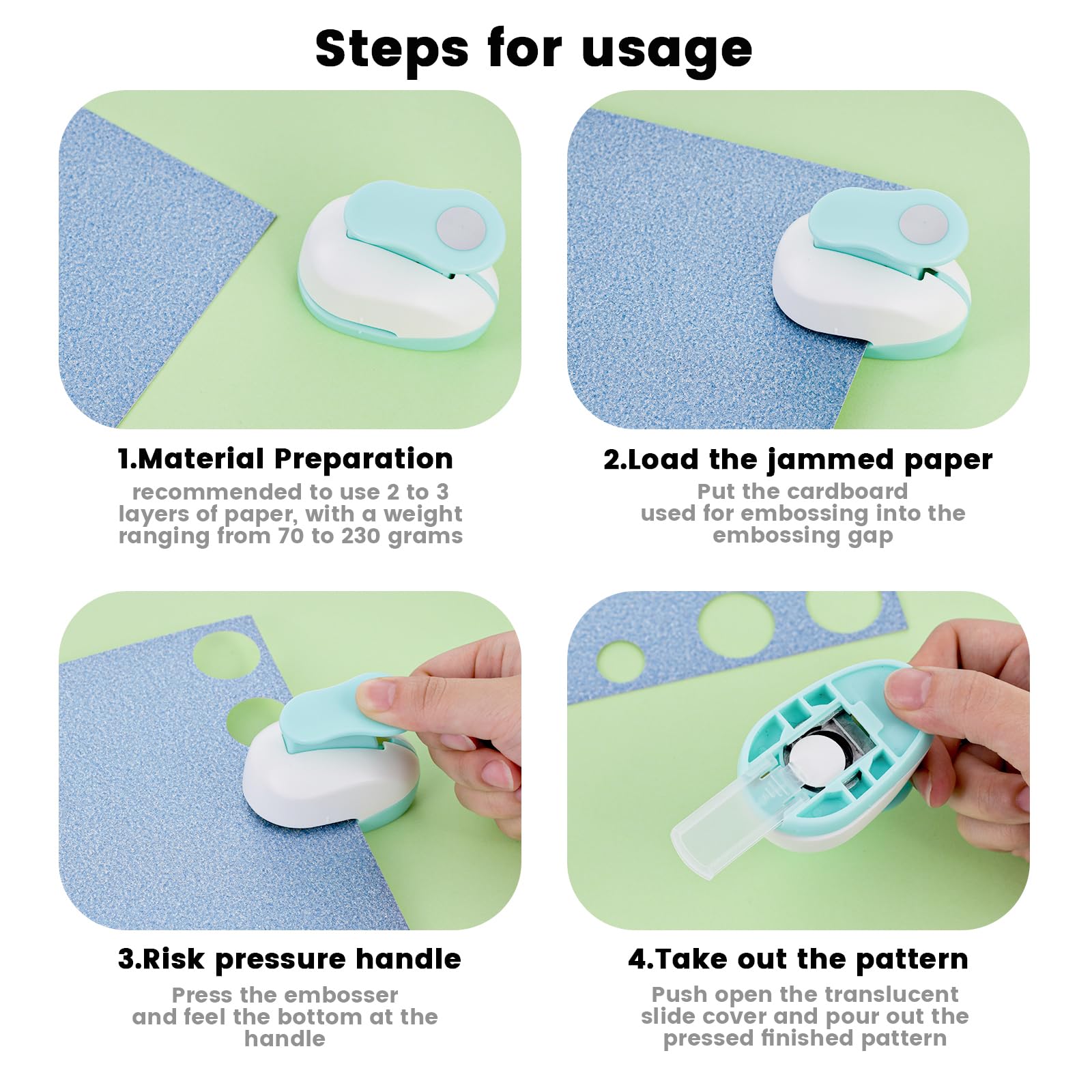 Steps for usage

1.Material Preparation
recommended to use 2 to 3 layers of paper, with a weight ranging from 70 to 230 grams

2.Load the jammed paper
Put the cardboard used for embossing into the embossing gap

3.Risk pressure handle
Press the embosser and feel the bottom at the handle

4.Take out the pattern
Push open the translucent slide cover and pour out the pressed finished pattern