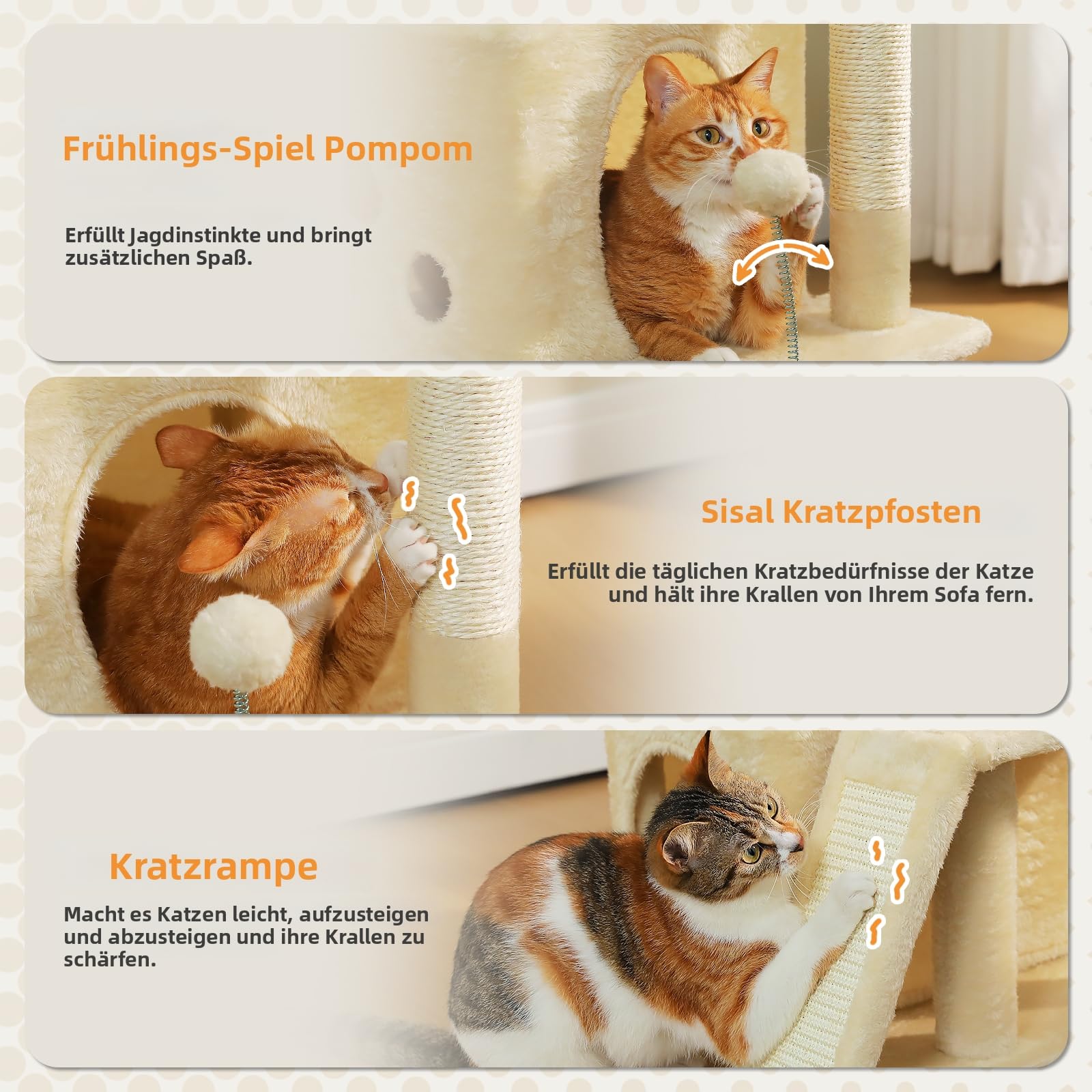 Frühlings-Spiel Pompom

Erfüllt Jagdinstinkte und bringt zusätzlichen Spaß.

Sisal Kratzpfosten

Erfüllt die täglichen Kratzbedürfnisse der Katze und hält ihre Krallen von Ihrem Sofa fern.

Kratzrampe

Macht es Katzen leicht, aufzusteigen und abzusteigen und ihre Krallen zu schärfen.