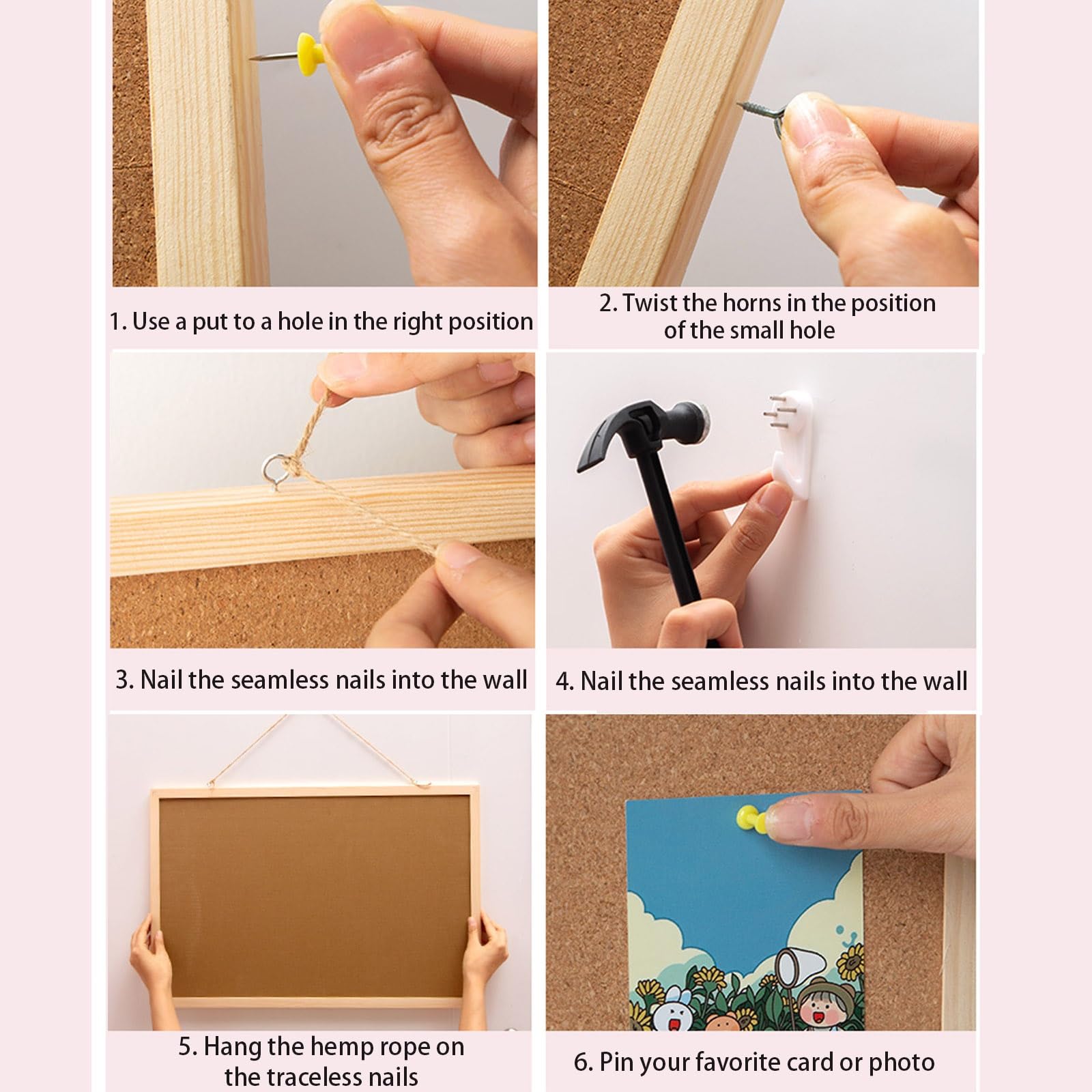 1. Use a put to a hole in the right position

2. Twist the horns in the position of the small hole

3. Nail the seamless nails into the wall

4. Nail the seamless nails into the wall

5. Hang the hemp rope on the traceless nails

6. Pin your favorite card or photo