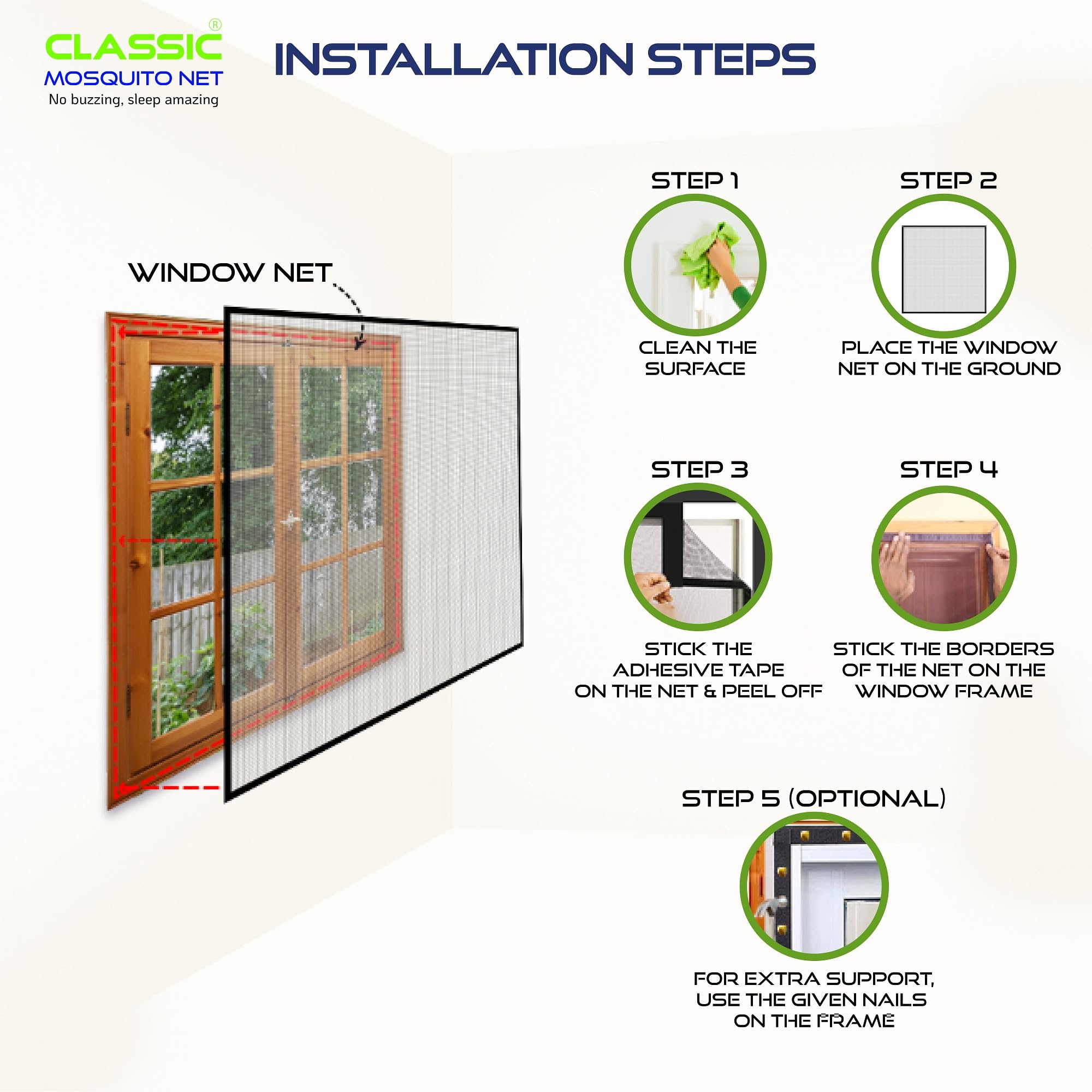 CLASSIC®
MOSQUITO NET
No buzzing, sleep amazing

INSTALLATION STEPS

WINDOW NET

STEP 1
CLEAN THE SURFACE

STEP 2
PLACE THE WINDOW NET ON THE GROUND

STEP 3
STICK THE ADHESIVE TAPE ON THE NET & PEEL OFF

STEP 4
STICK THE BORDERS OF THE NET ON THE WINDOW FRAME

STEP 5 (OPTIONAL)
FOR EXTRA SUPPORT, USE THE GIVEN NAILS ON THE FRAME