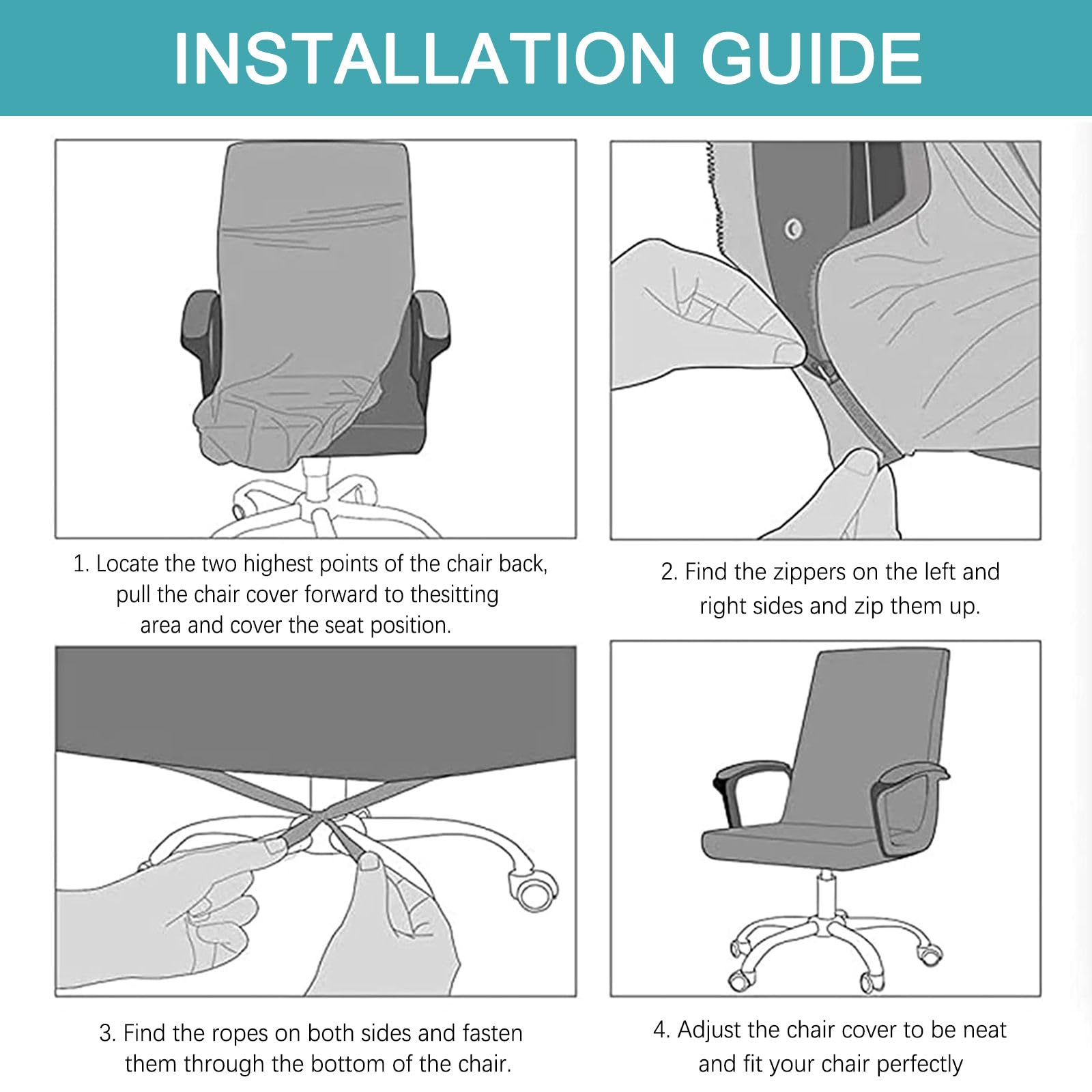 INSTALLATION GUIDE

1. Locate the two highest points of the chair back, pull the chair cover forward to thesitting area and cover the seat position.

2. Find the zippers on the left and right sides and zip them up.

3. Find the ropes on both sides and fasten them through the bottom of the chair.

4. Adjust the chair cover to be neat and fit your chair perfectly