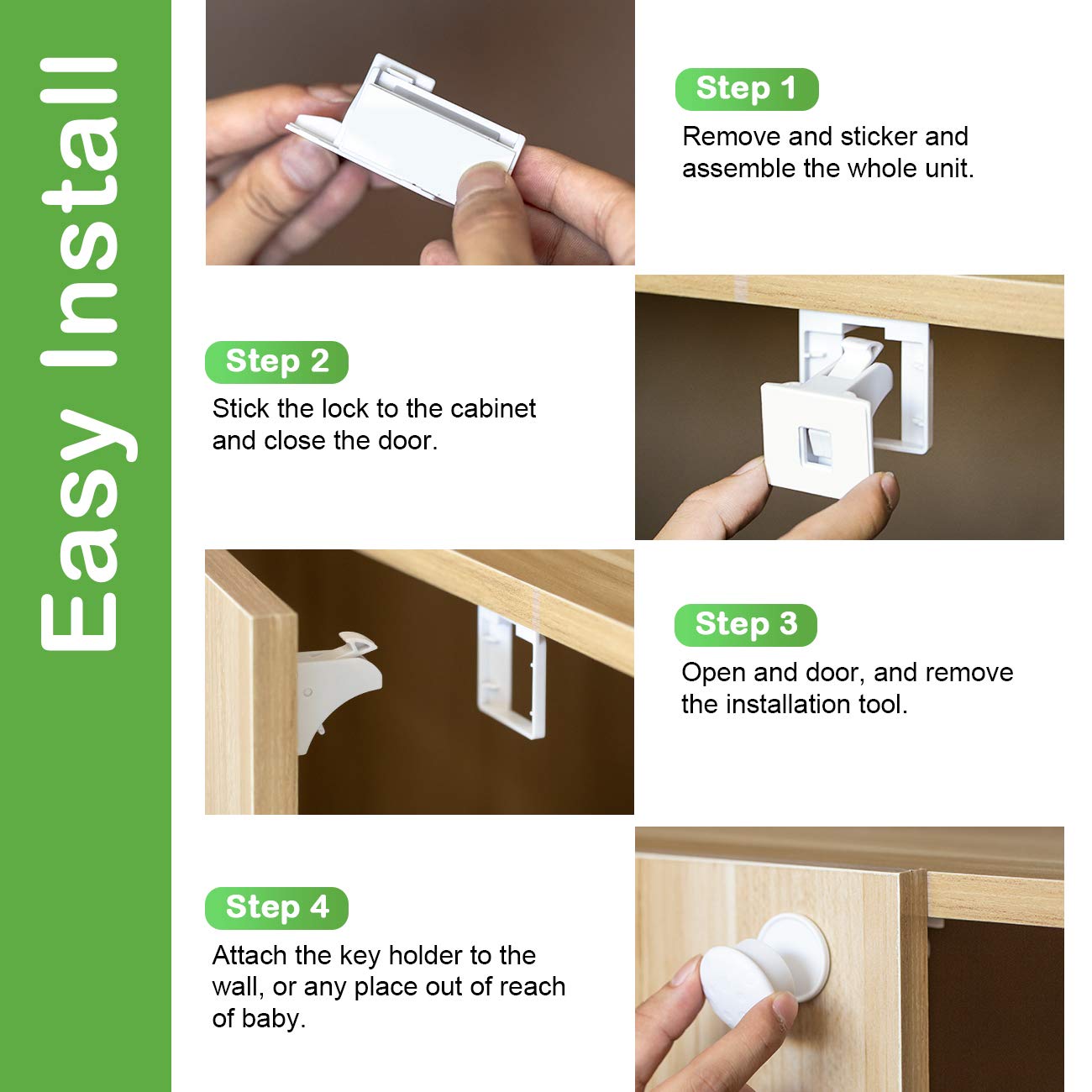 Easy Install

Step 1
Remove and sticker and assemble the whole unit.

Step 2
Stick the lock to the cabinet and close the door.

Step 3
Open and door, and remove the installation tool.

Step 4
Attach the key holder to the wall, or any place out of reach of baby.