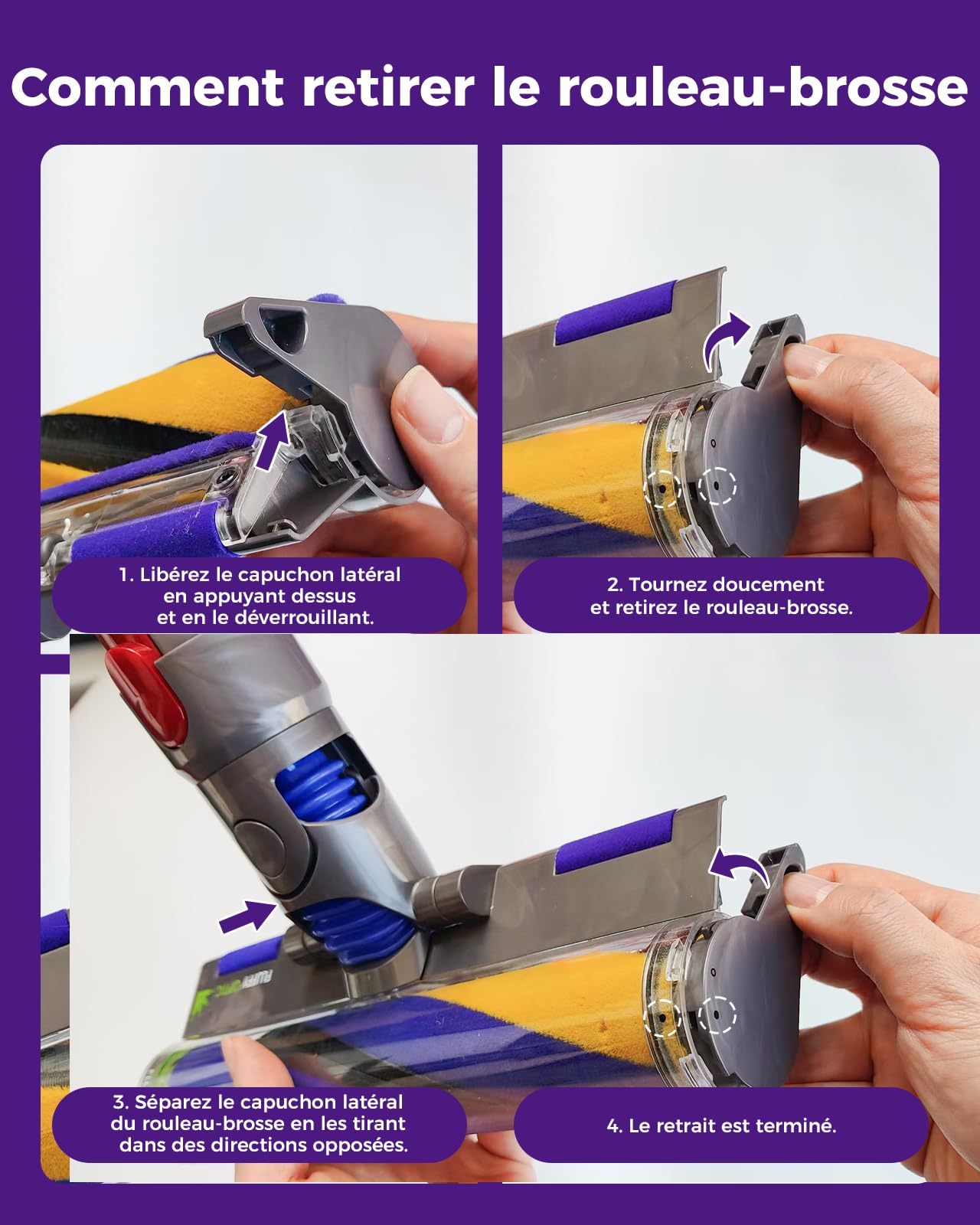 Comment retirer le rouleau-brosse

1. Libérez le capuchon latéral en appuyant dessus et en le déverrouillant.

2. Tournez doucement et retirez le rouleau-brosse.

FLUFFY OPTIC

3. Séparez le capuchon latéral du rouleau-brosse en les tirant dans des directions opposées.

4. Le retrait est terminé.