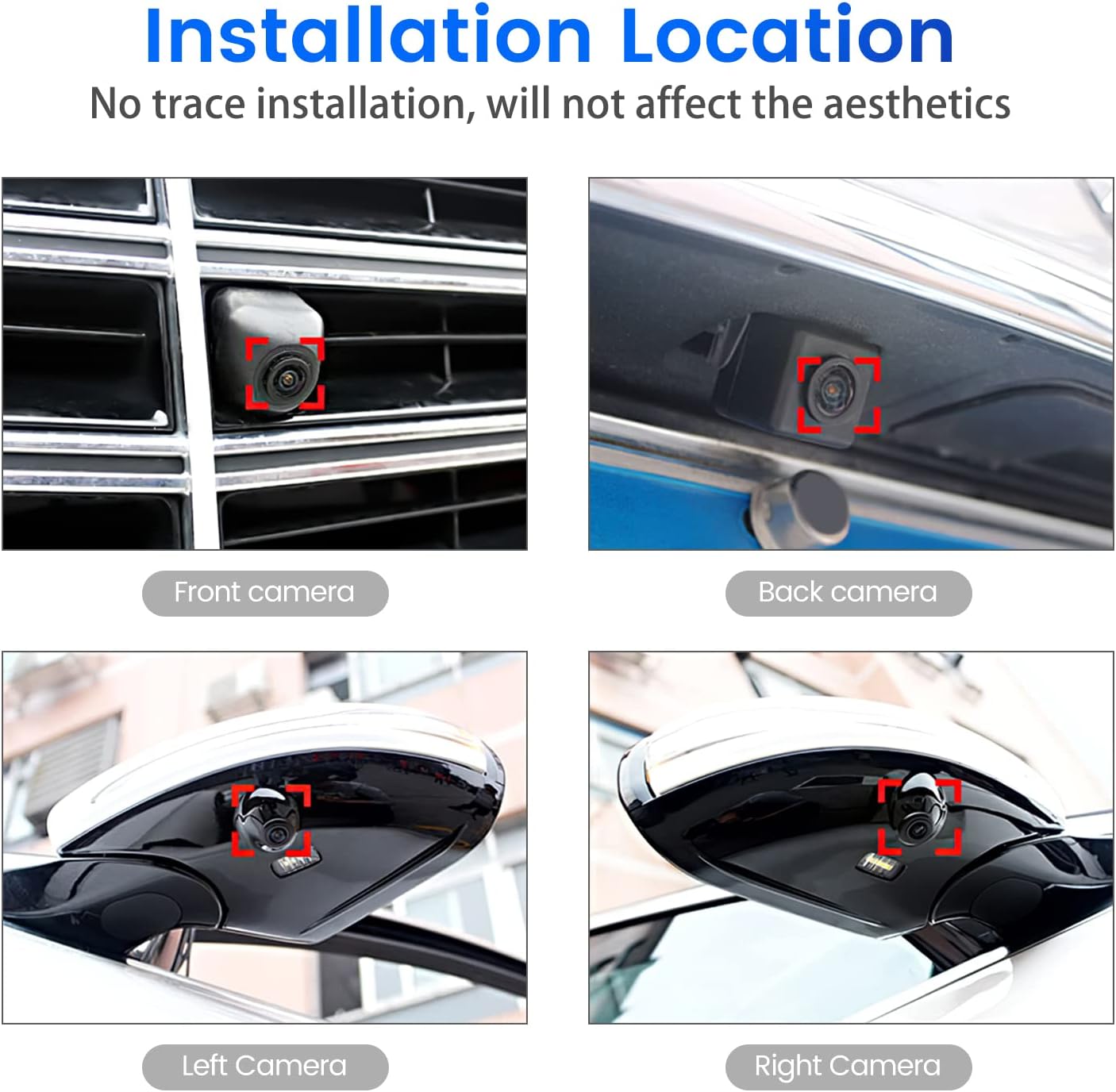 Installation Location
No trace installation, will not affect the aesthetics

Front camera

Back camera

Left Camera

Right Camera