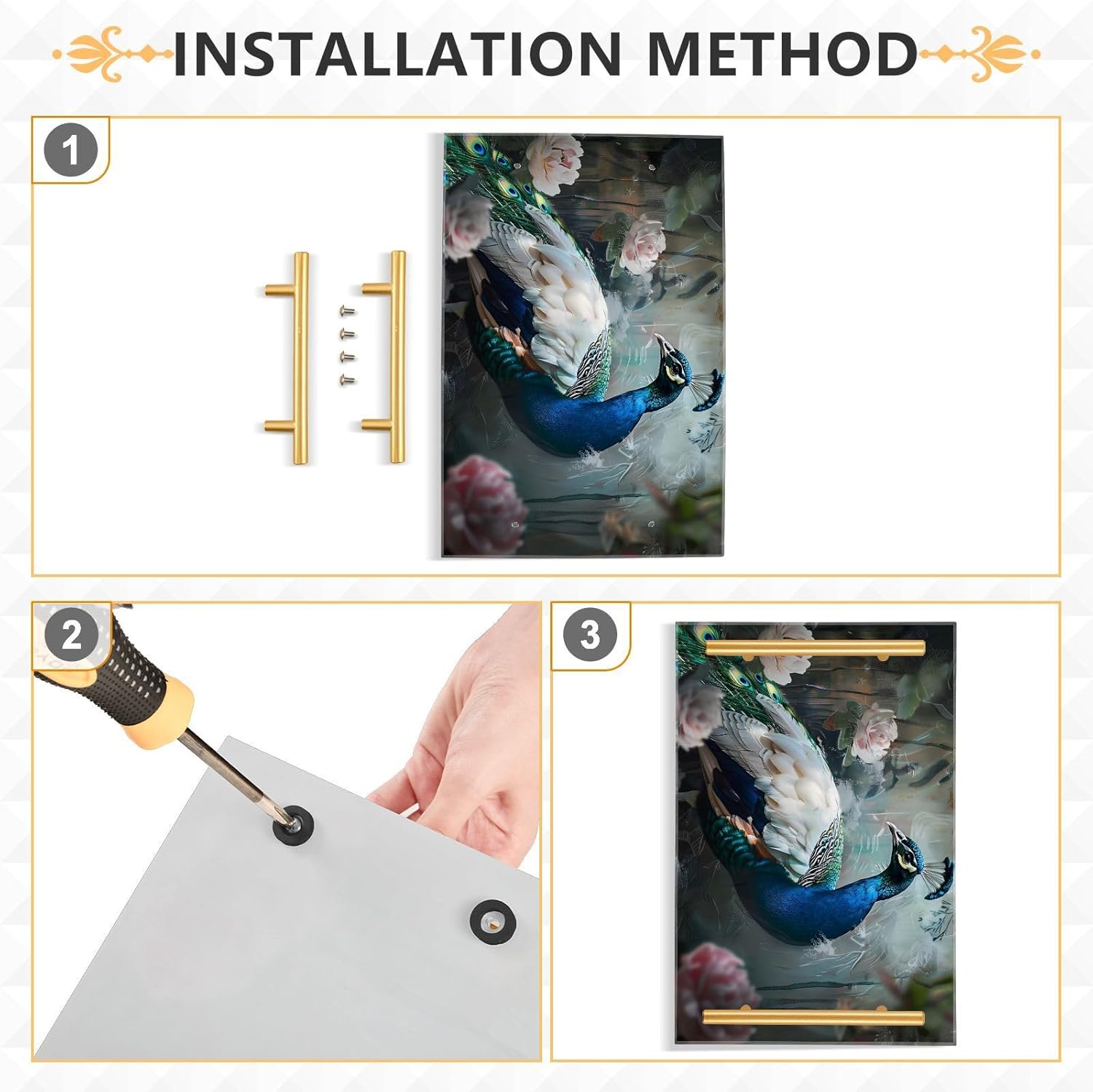 INSTALLATION METHOD

1

2

3