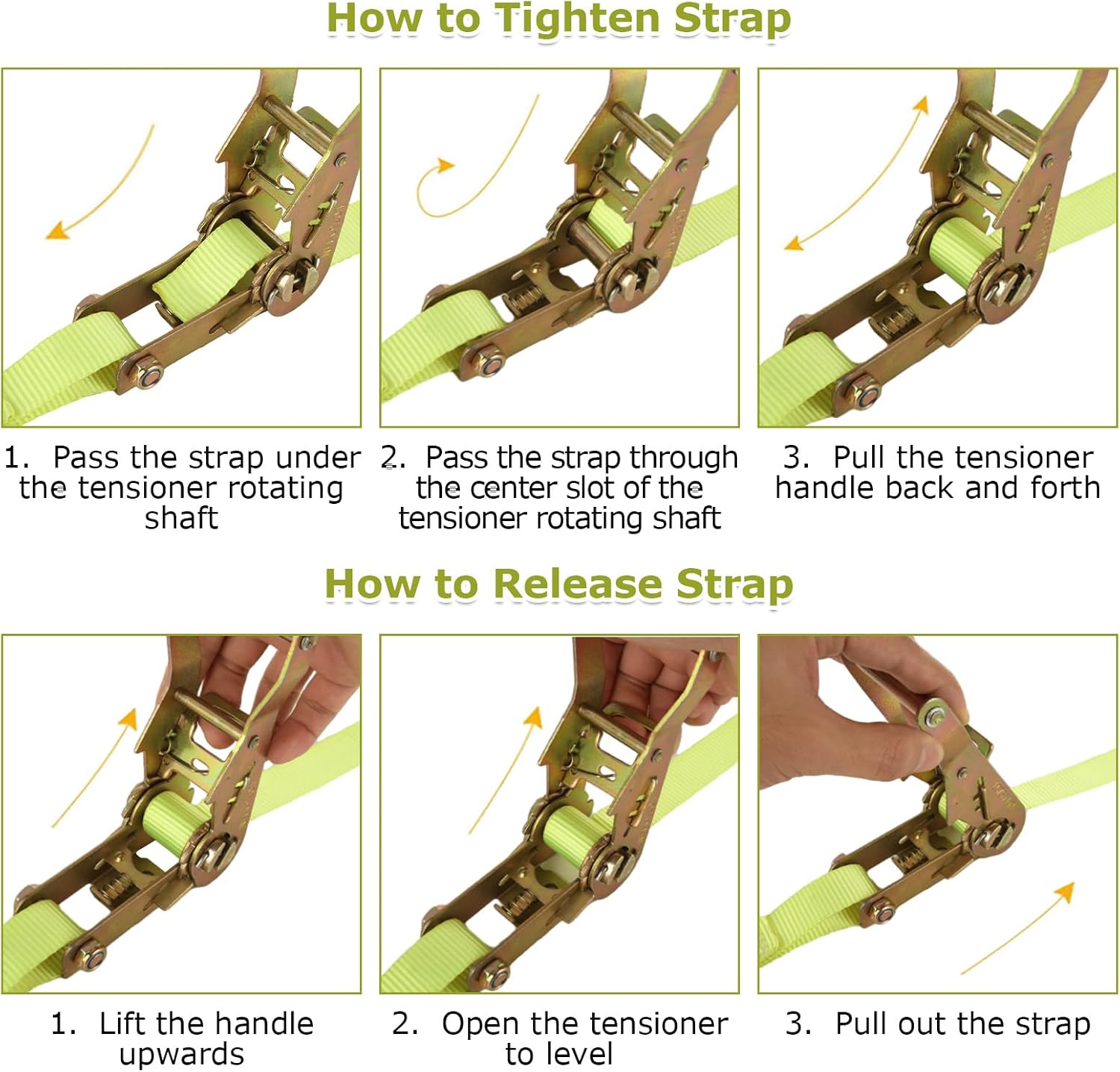 How to Tighten Strap

1. Pass the strap under the tensioner rotating shaft

2. Pass the strap through the center slot of the tensioner rotating shaft

3. Pull the tensioner handle back and forth

How to Release Strap

1. Lift the handle upwards

2. Open the tensioner to level

3. Pull out the strap