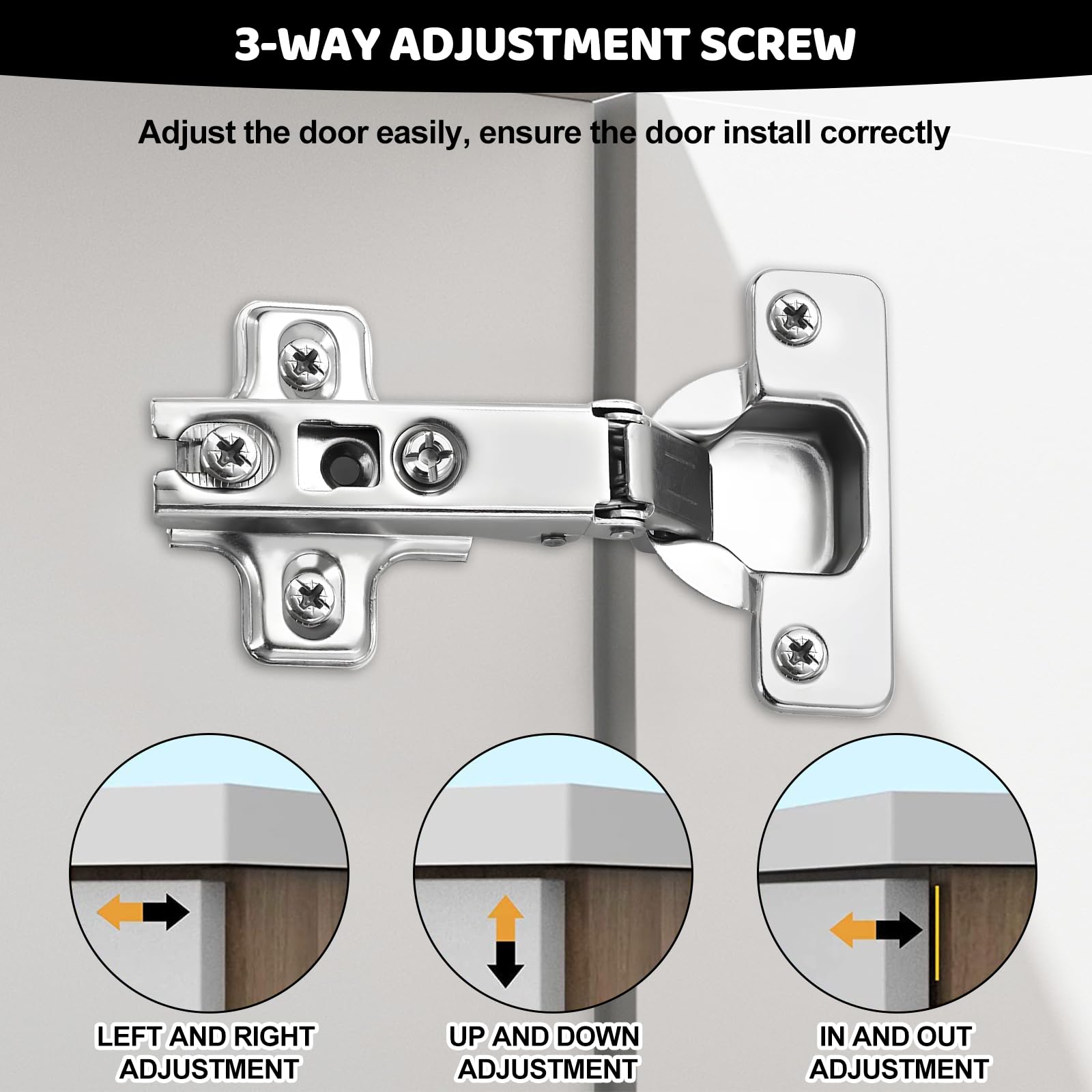 3-WAY ADJUSTMENT SCREW

Adjust the door easily, ensure the door install correctly

LEFT AND RIGHT ADJUSTMENT

UP AND DOWN ADJUSTMENT

IN AND OUT ADJUSTMENT