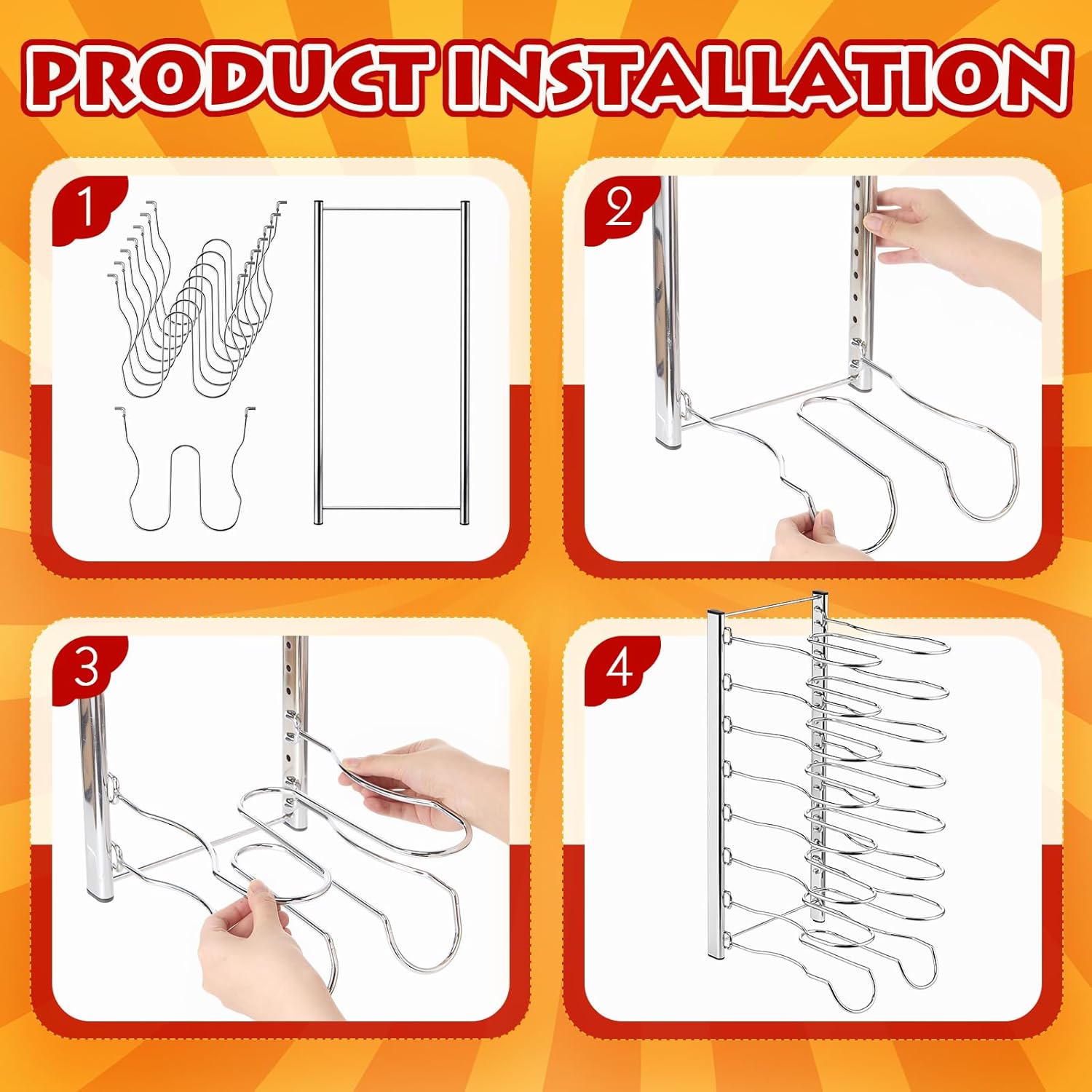 PRODUCT INSTALLATION

1

2

3

4