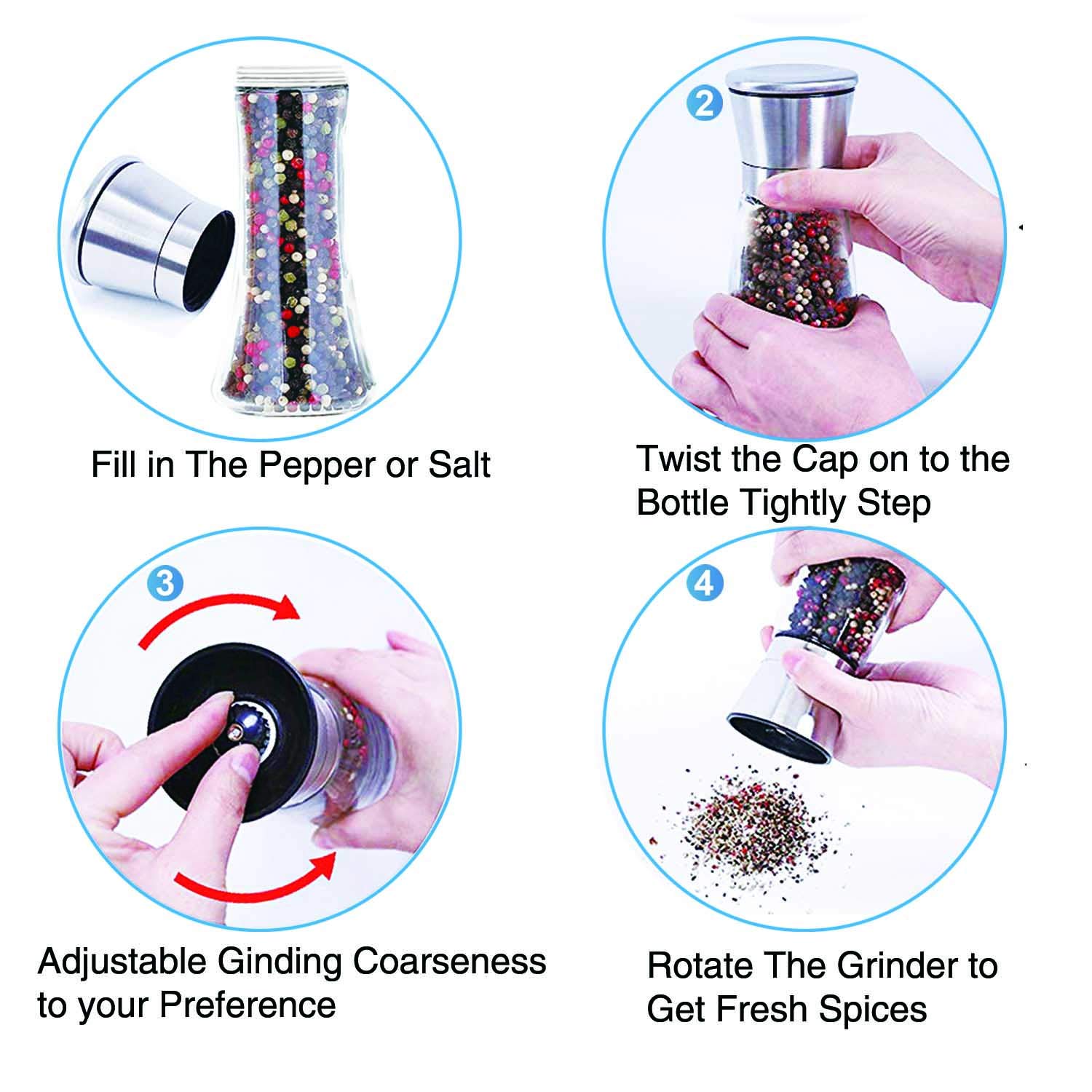 Fill in The Pepper or Salt

2

Twist the Cap on to the Bottle Tightly Step

3

Adjustable Ginding Coarseness to your Preference

4

Rotate The Grinder to Get Fresh Spices