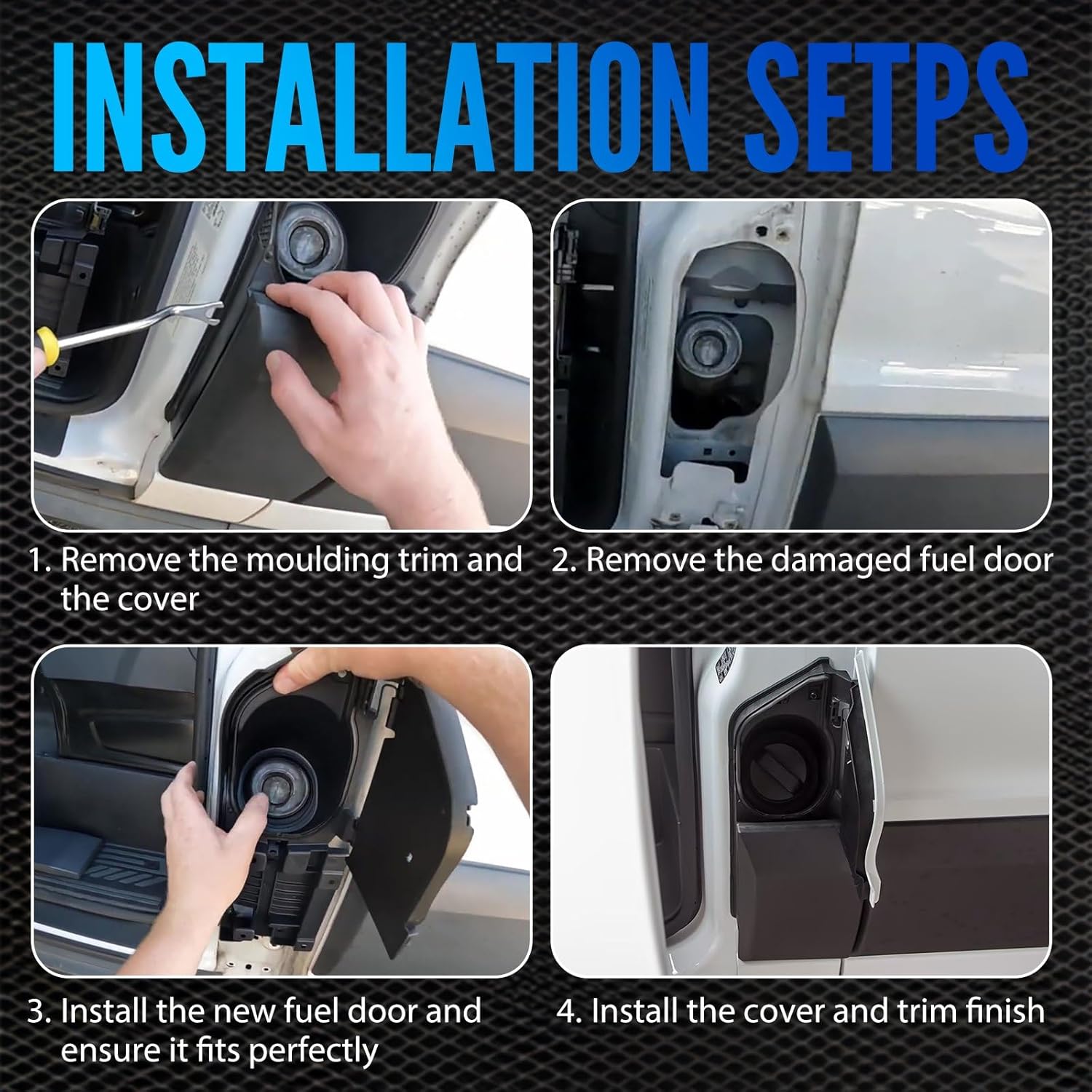 INSTALLATION SETPS

1. Remove the moulding trim and the cover

2. Remove the damaged fuel door

3. Install the new fuel door and ensure it fits perfectly

4. Install the cover and trim finish