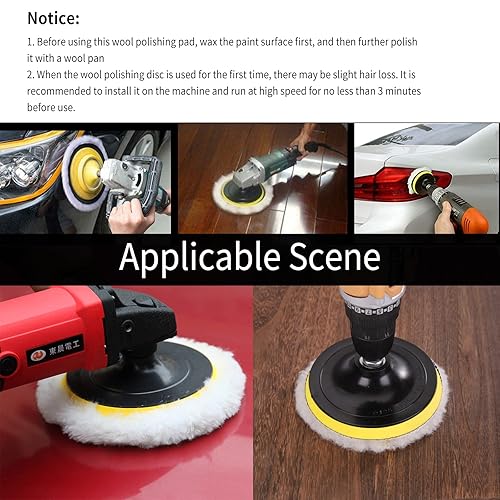 Notice:

1. Before using this wool polishing pad, wax the paint surface first, and then further polish it with a wool pan
2. When the wool polishing disc is used for the first time, there may be slight hair loss. It is recommended to install it on the machine and run at high speed for no less than 3 minutes before use.

Applicable Scene

東晨電工