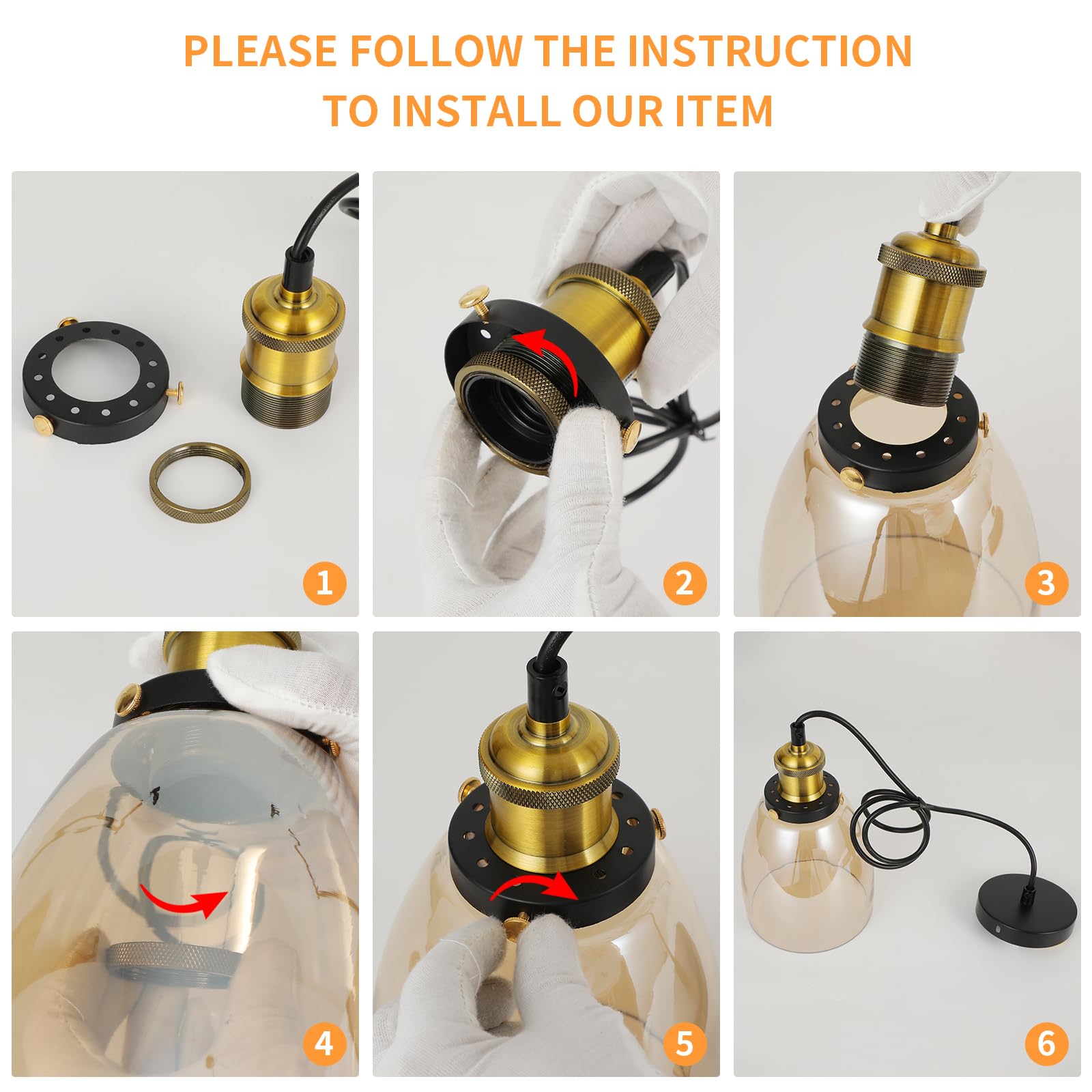 PLEASE FOLLOW THE INSTRUCTION TO INSTALL OUR ITEM

1

2

3

4

5

6