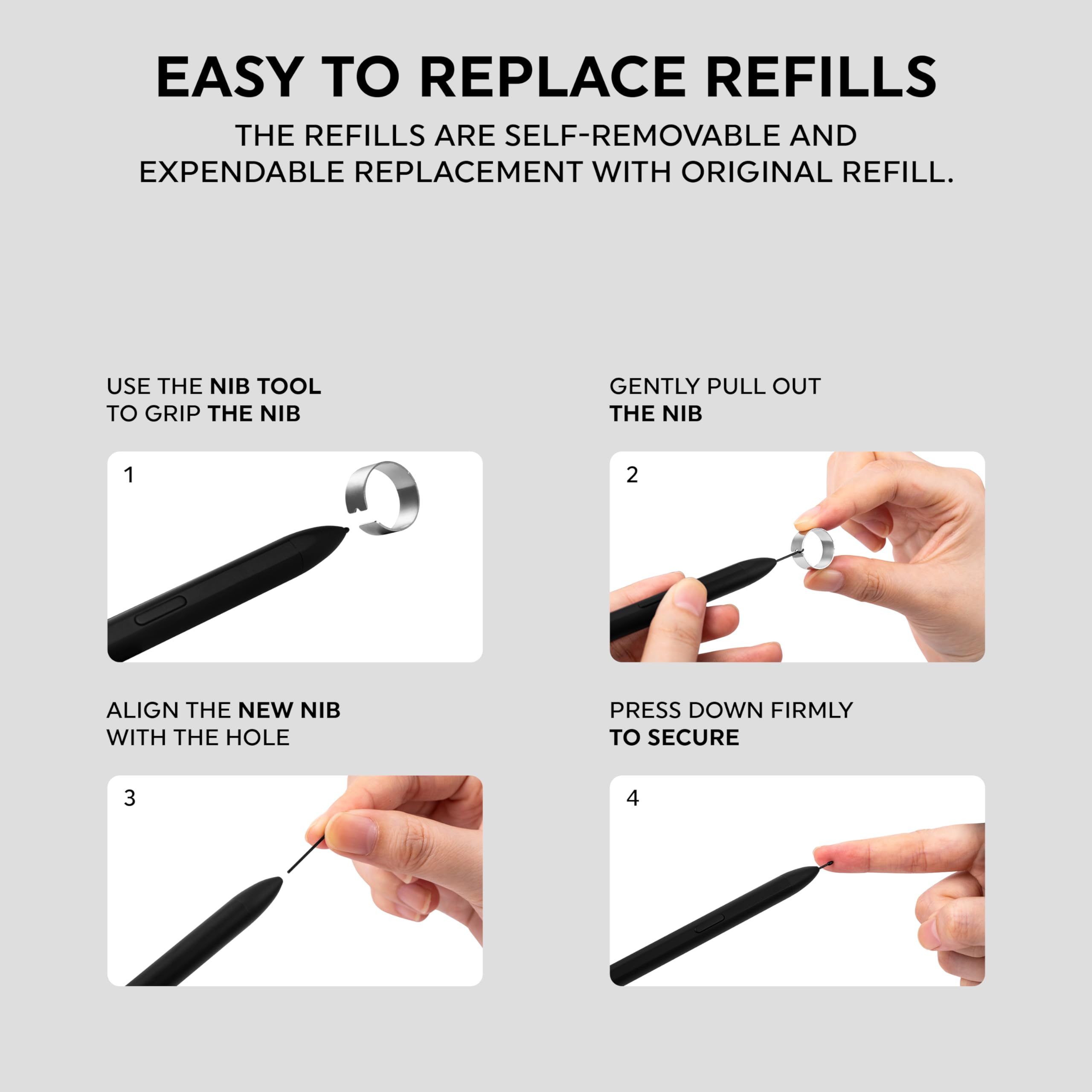 EASY TO REPLACE REFILLS

THE REFILLS ARE SELF-REMOVABLE AND EXPENDABLE REPLACEMENT WITH ORIGINAL REFILL.

USE THE NIB TOOL TO GRIP THE NIB

1

GENTLY PULL OUT THE NIB

2

ALIGN THE NEW NIB WITH THE HOLE

3

PRESS DOWN FIRMLY TO SECURE

4