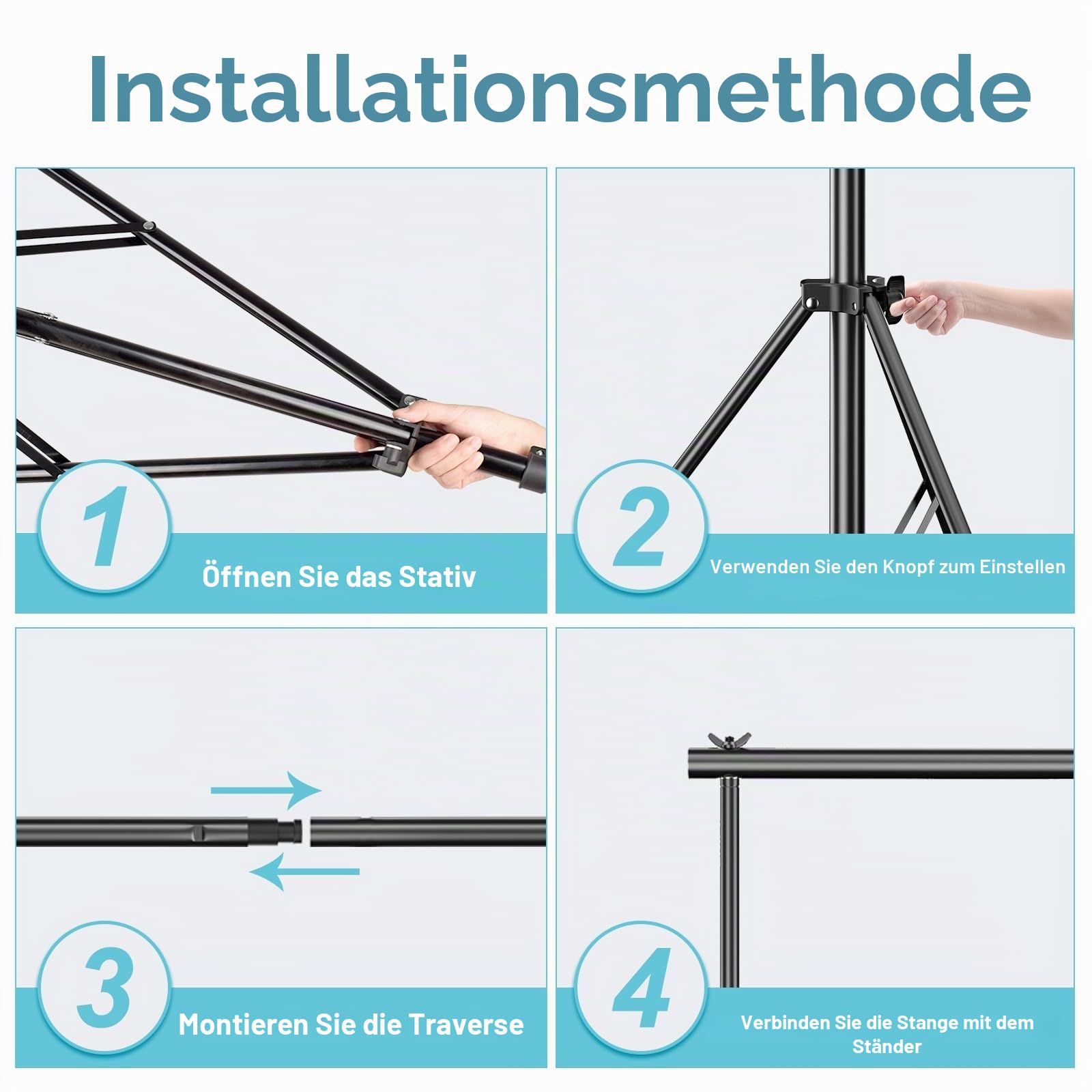 Installationsmethode

1

Öffnen Sie das Stativ

2

Verwenden Sie den Knopf zum Einstellen

3

Montieren Sie die Traverse

4

Verbinden Sie die Stange mit dem Ständer