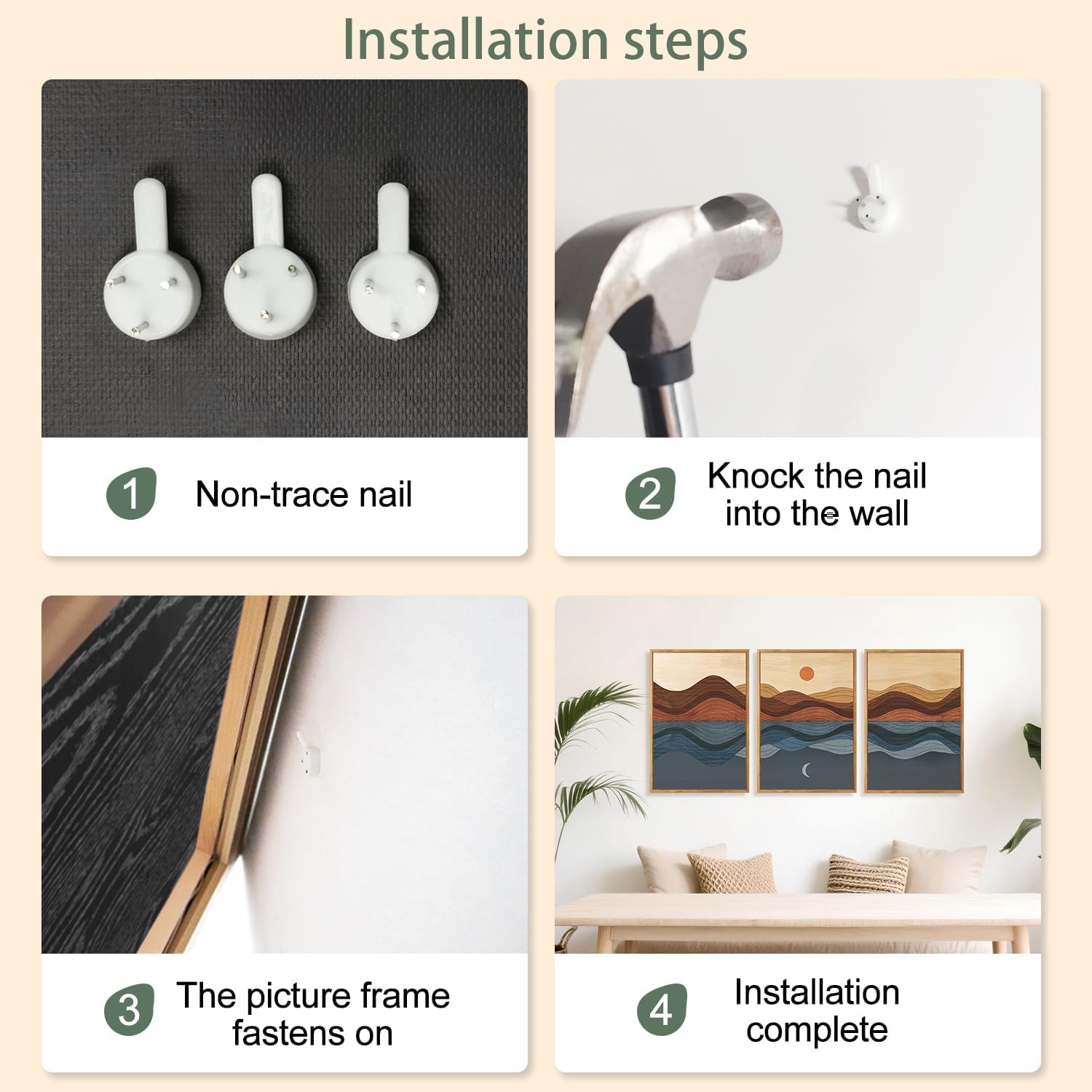 Installation steps

1 Non-trace nail

2 Knock the nail into the wall

3 The picture frame fastens on

4 Installation complete