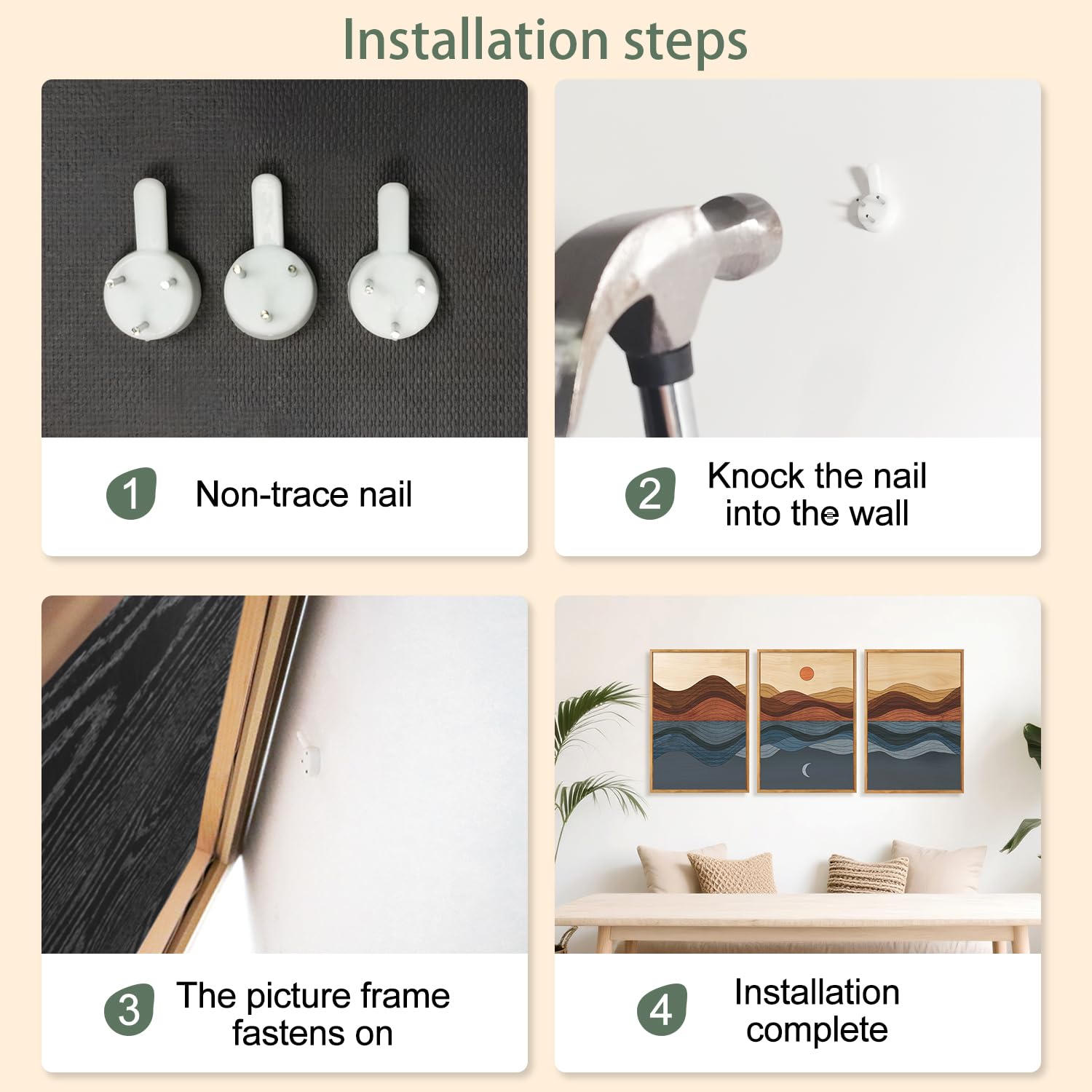 Installation steps

1 Non-trace nail

2 Knock the nail into the wall

3 The picture frame fastens on

4 Installation complete