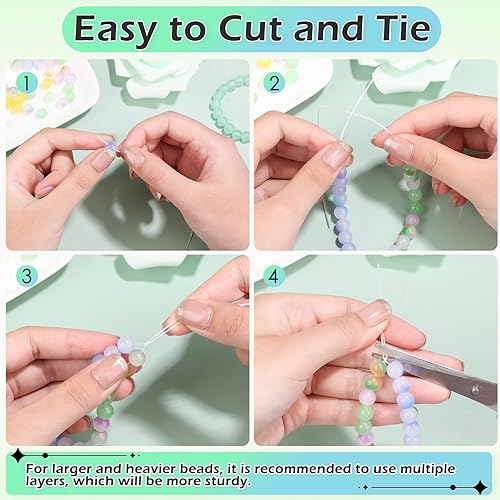 Easy to Cut and Tie

1

2

3

4

For larger and heavier beads, it is recommended to use multiple layers, which will be more sturdy.